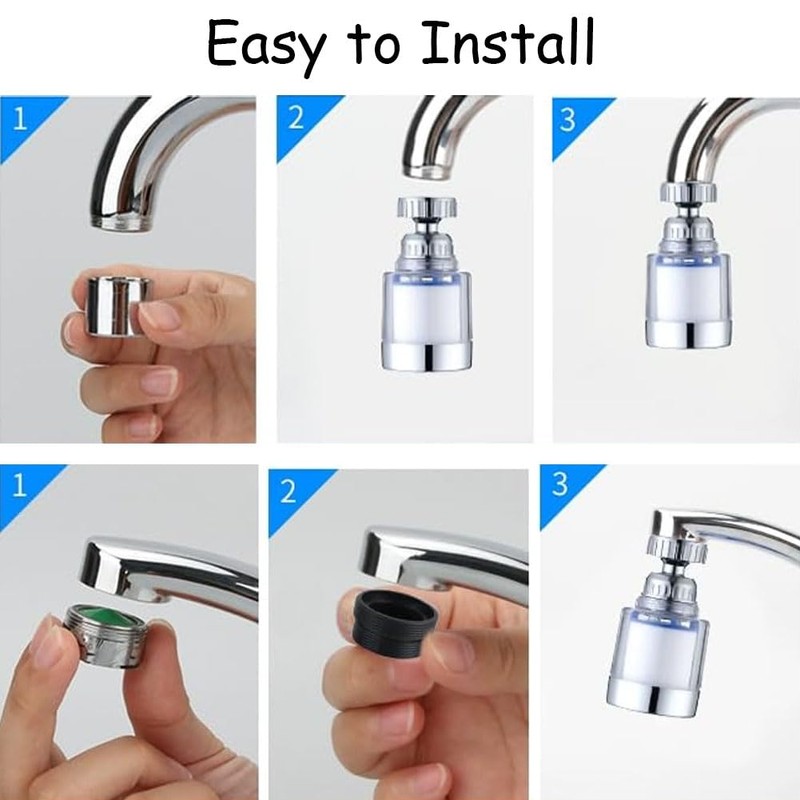 Easy to Install

1

2

3

1

2

3