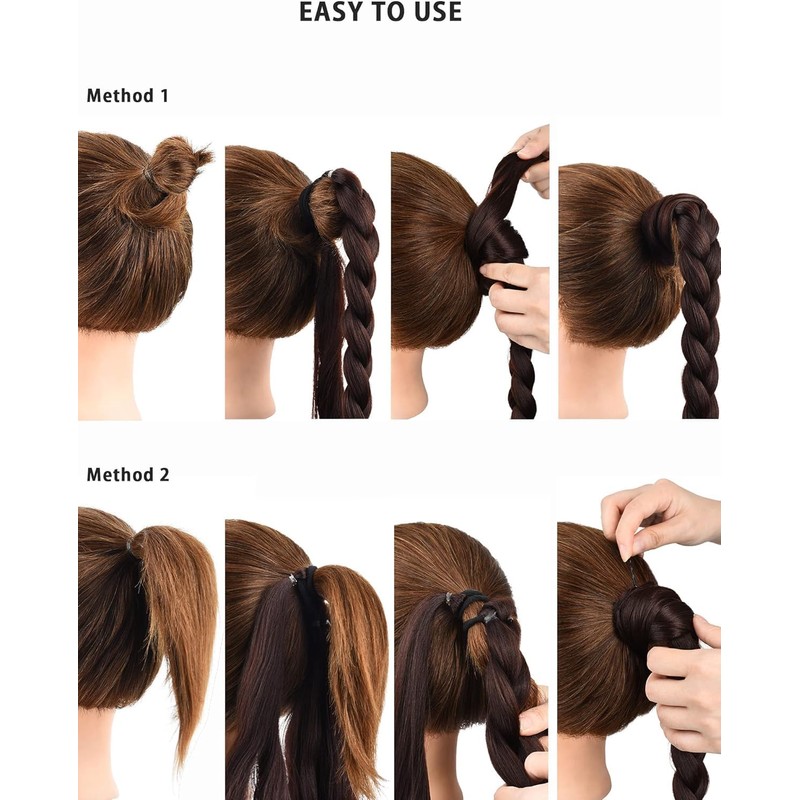 EASY TO USE

Method 1

Method 2