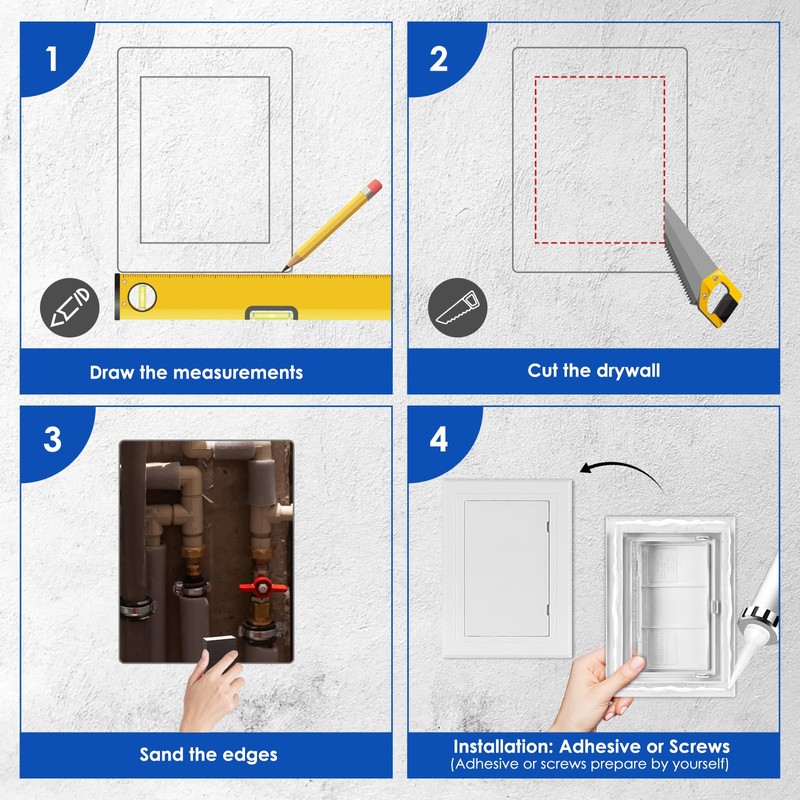 1

Draw the measurements

2

Cut the drywall

3

Sand the edges

4

Installation: Adhesive or Screws
(Adhesive or screws prepare by yourself)