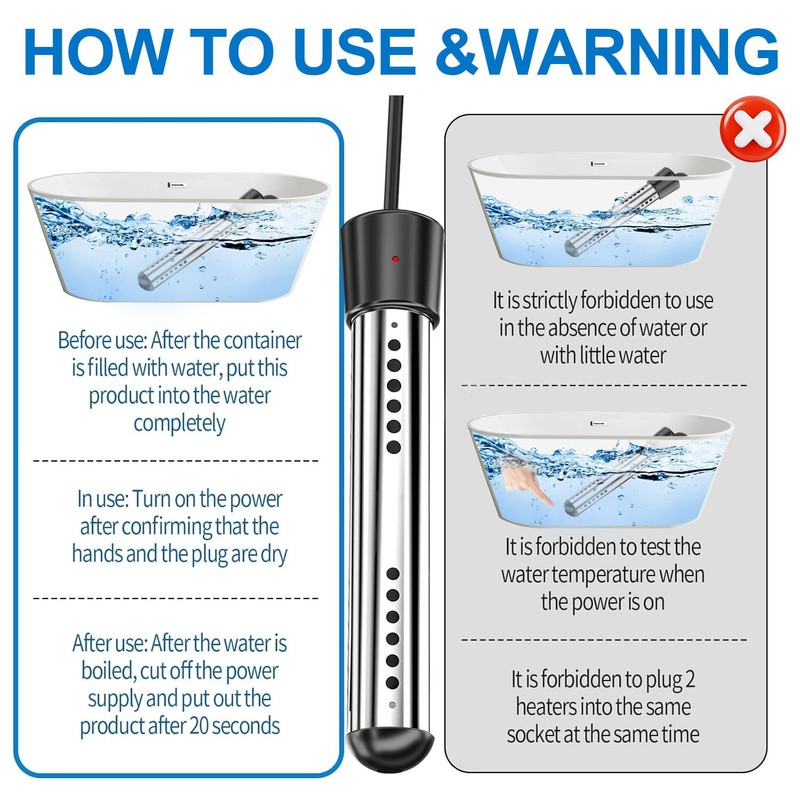 HOW TO USE &WARNING

Before use: After the container is filled with water, put this product into the water completely

In use: Turn on the power after confirming that the hands and the plug are dry

After use: After the water is boiled, cut off the power supply and put out the product after 20 seconds

It is strictly forbidden to use in the absence of water or with little water

It is forbidden to test the water temperature when the power is on

It is forbidden to plug 2 heaters into the same socket at the same time