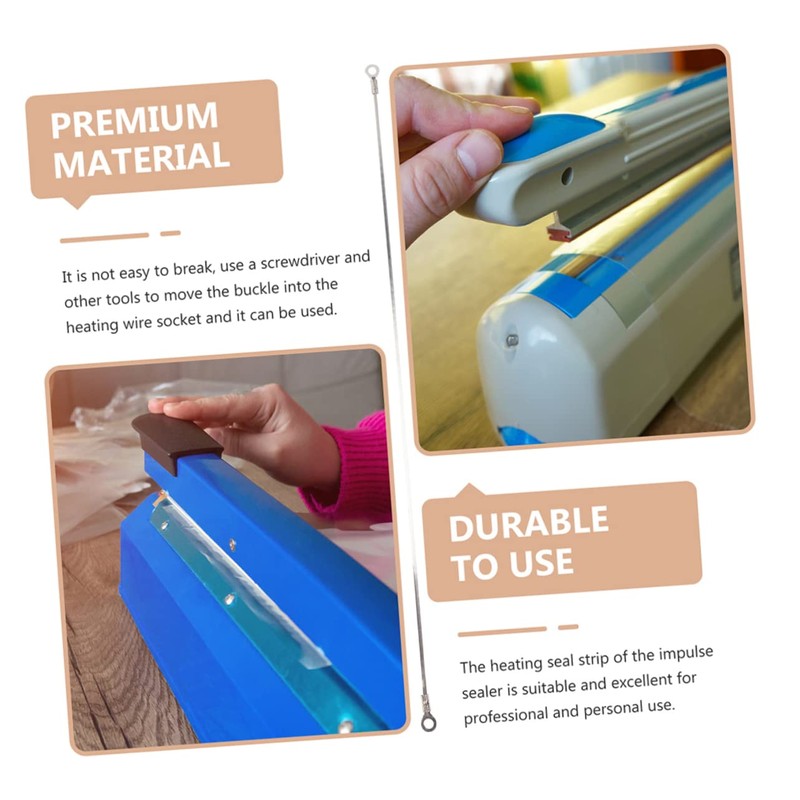 PREMIUM MATERIAL

It is not easy to break, use a screwdriver and other tools to move the buckle into the heating wire socket and it can be used.

DURABLE TO USE

The heating seal strip of the impulse sealer is suitable and excellent for professional and personal use.