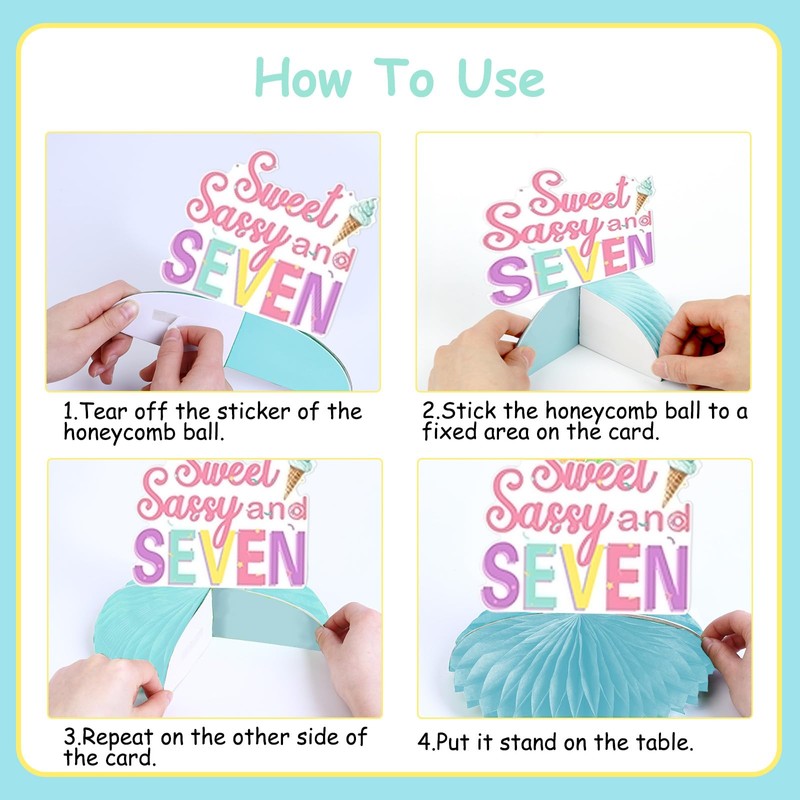 How To Use

Sweet Sassy and SEVEN

1.Tear off the sticker of the honeycomb ball.

Sweet Sassy and SEVEN

2.Stick the honeycomb ball to a fixed area on the card.

Sweet Sassy and SEVEN

3.Repeat on the other side of the card.

Sweet Sassy and SEVEN

4.Put it stand on the table.