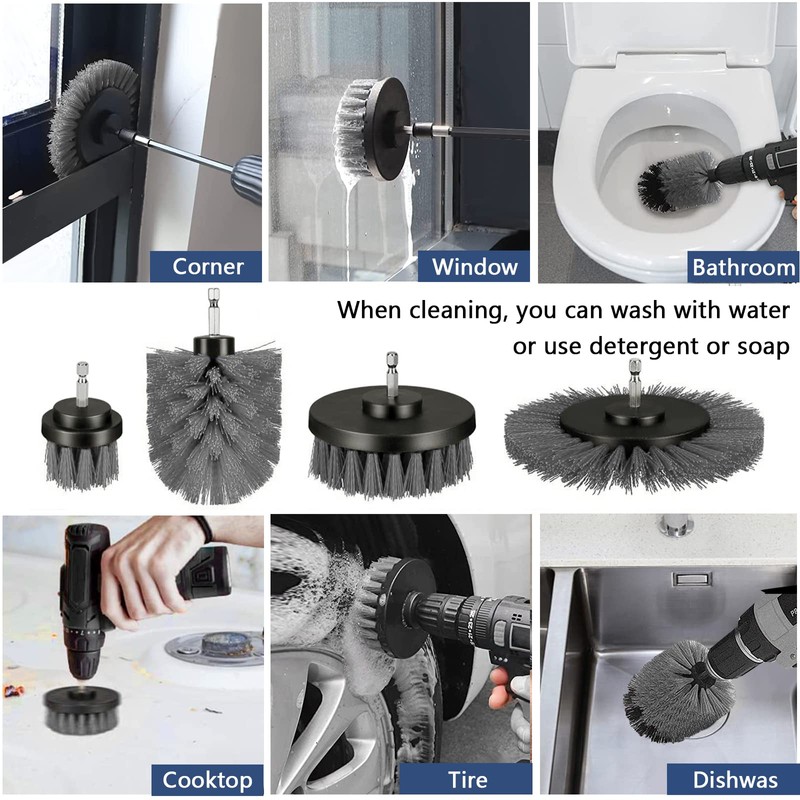 Corner

Window

Bathroom

When cleaning, you can wash with water or use detergent or soap

Cooktop

Tire

Dishwas