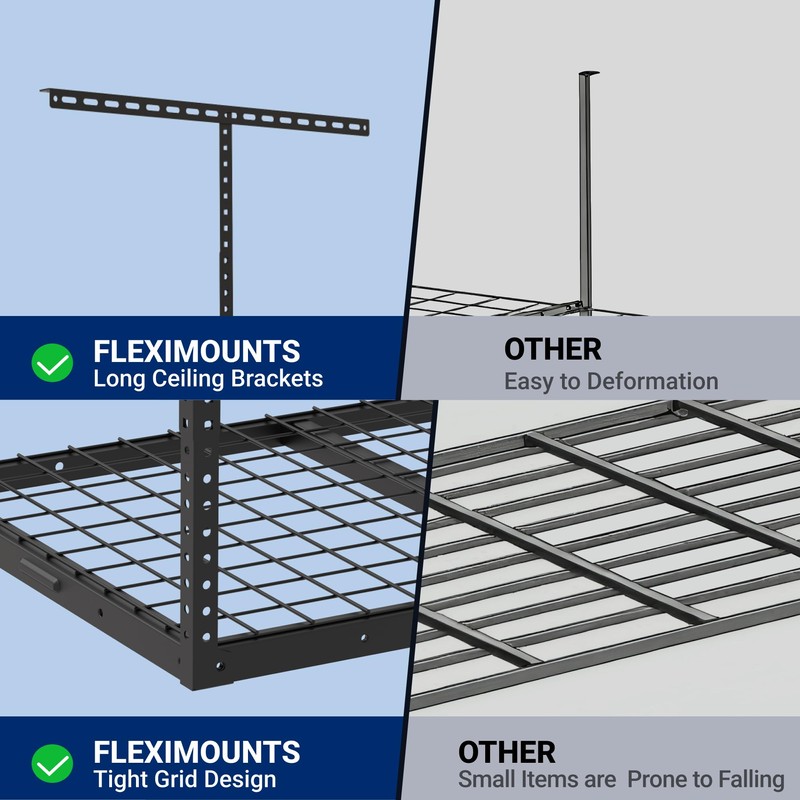 FLEXIMOUNTS
Long Ceiling Brackets

OTHER
Easy to Deformation

FLEXIMOUNTS
Tight Grid Design

OTHER
Small Items are Prone to Falling