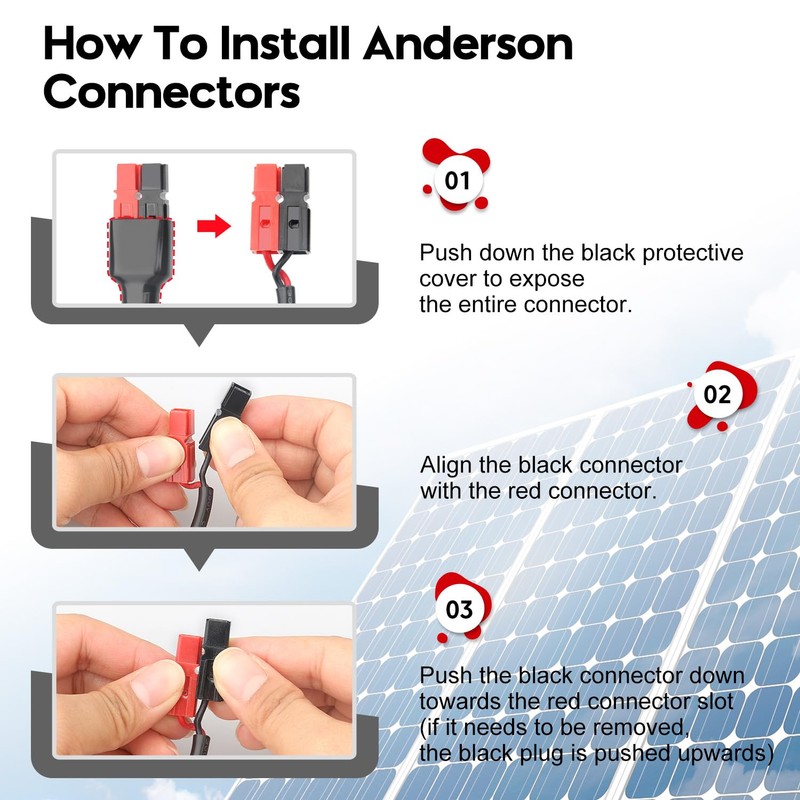 How To Install Anderson Connectors

01

Push down the black protective cover to expose the entire connector.

02

Align the black connector with the red connector.

03

Push the black connector down towards the red connector slot (if it needs to be removed, the black plug is pushed upwards)