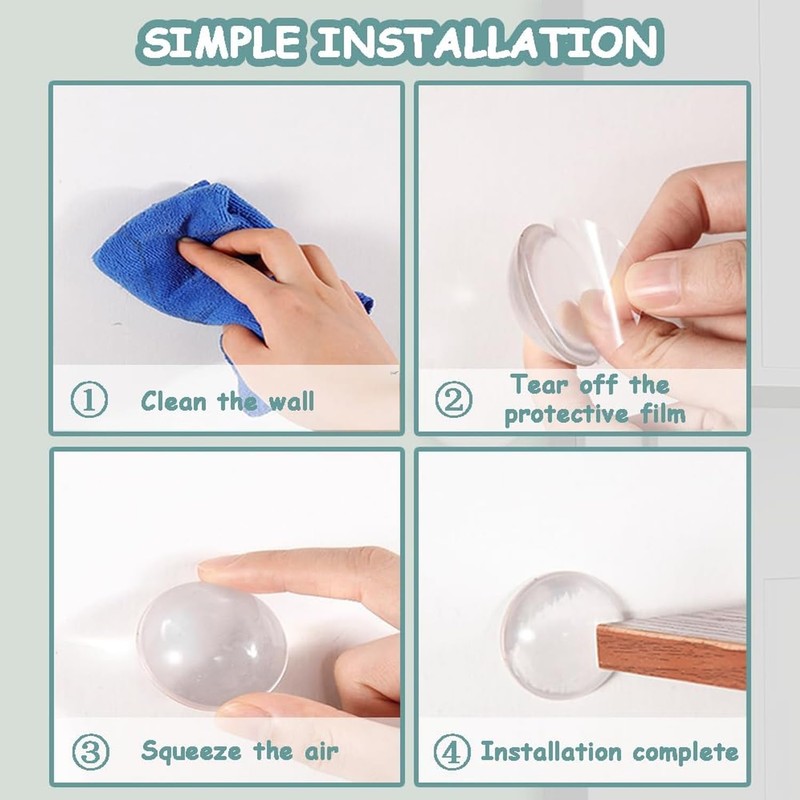 SIMPLE INSTALLATION

① Clean the wall

② Tear off the protective film

③ Squeeze the air

④ Installation complete