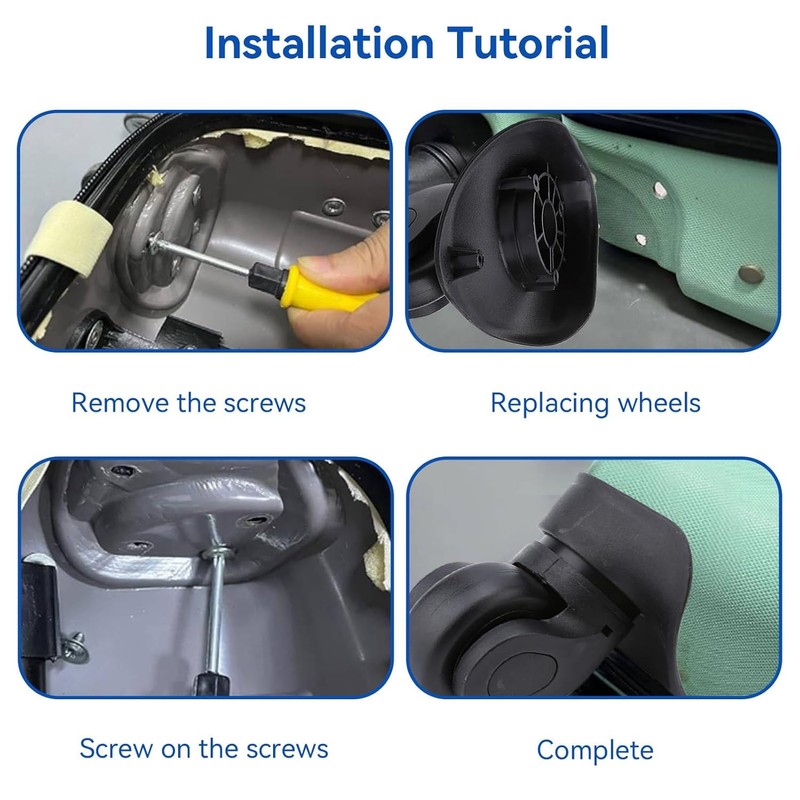 Installation Tutorial

Remove the screws

Replacing wheels

Screw on the screws

Complete