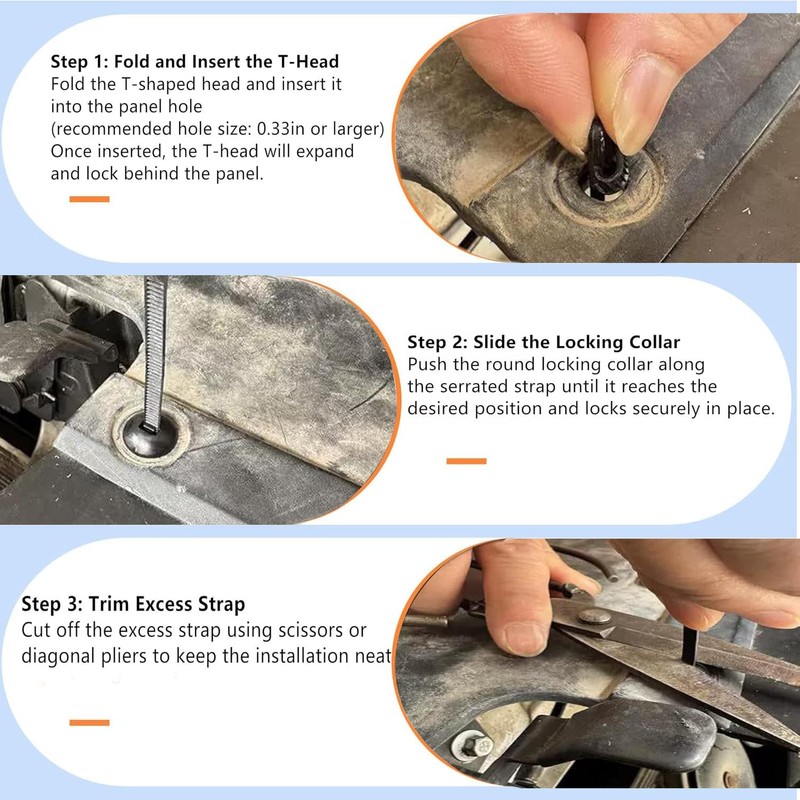 Step 1: Fold and Insert the T-Head
Fold the T-shaped head and insert it into the panel hole
(recommended hole size: 0.33in or larger)
Once inserted, the T-head will expand and lock behind the panel.

Step 2: Slide the Locking Collar
Push the round locking collar along the serrated strap until it reaches the desired position and locks securely in place.

Step 3: Trim Excess Strap
Cut off the excess strap using scissors or diagonal pliers to keep the installation neat