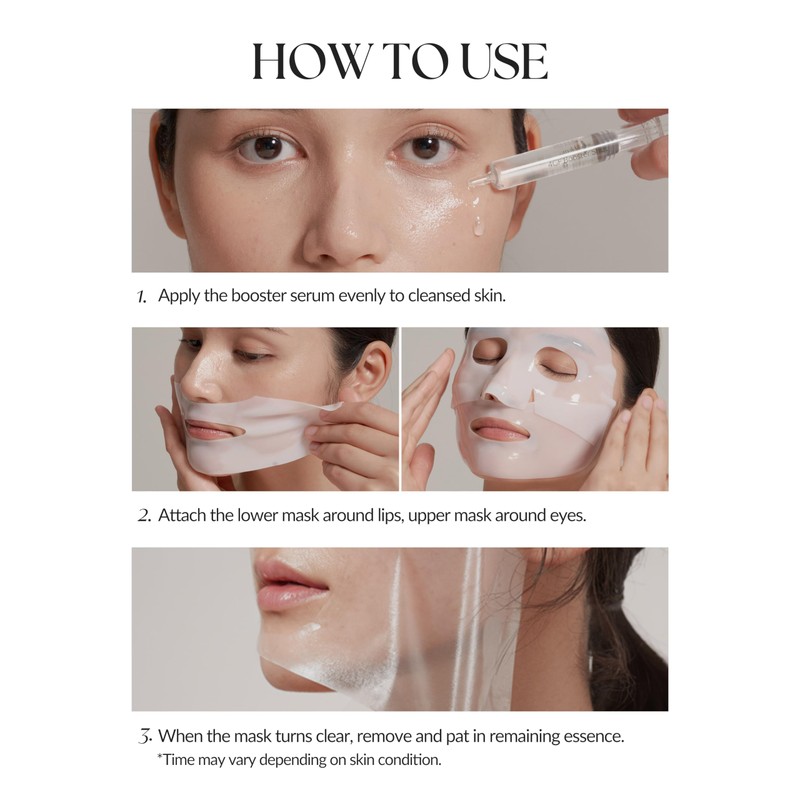 HOW TO USE

1. Apply the booster serum evenly to cleansed skin.

2. Attach the lower mask around lips, upper mask around eyes.

3. When the mask turns clear, remove and pat in remaining essence.
*Time may vary depending on skin condition.