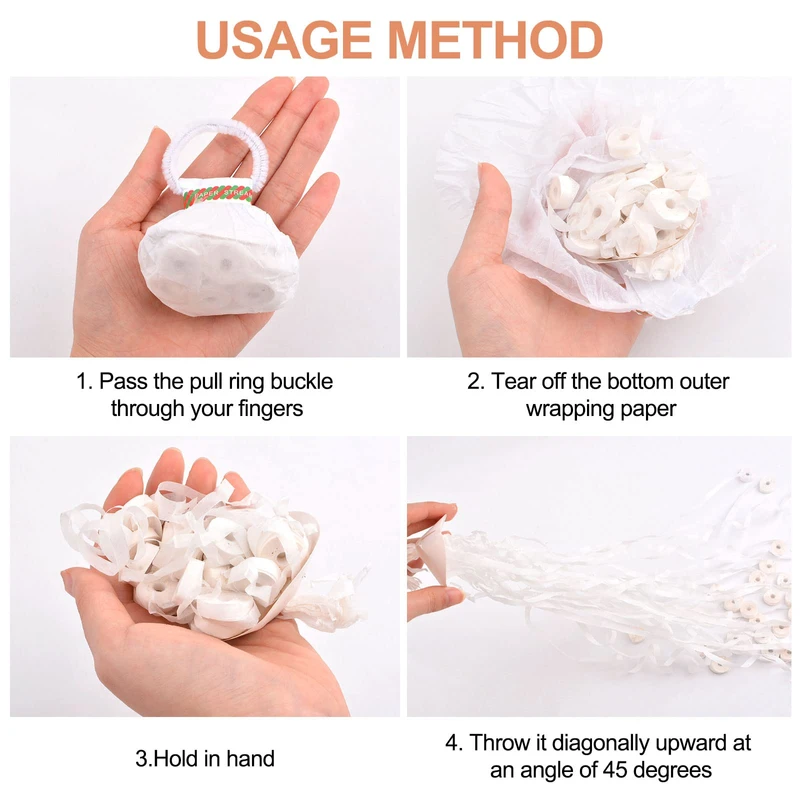 USAGE METHOD

PAPER STREA

1. Pass the pull ring buckle through your fingers

2. Tear off the bottom outer wrapping paper

3.Hold in hand

4. Throw it diagonally upward at an angle of 45 degrees