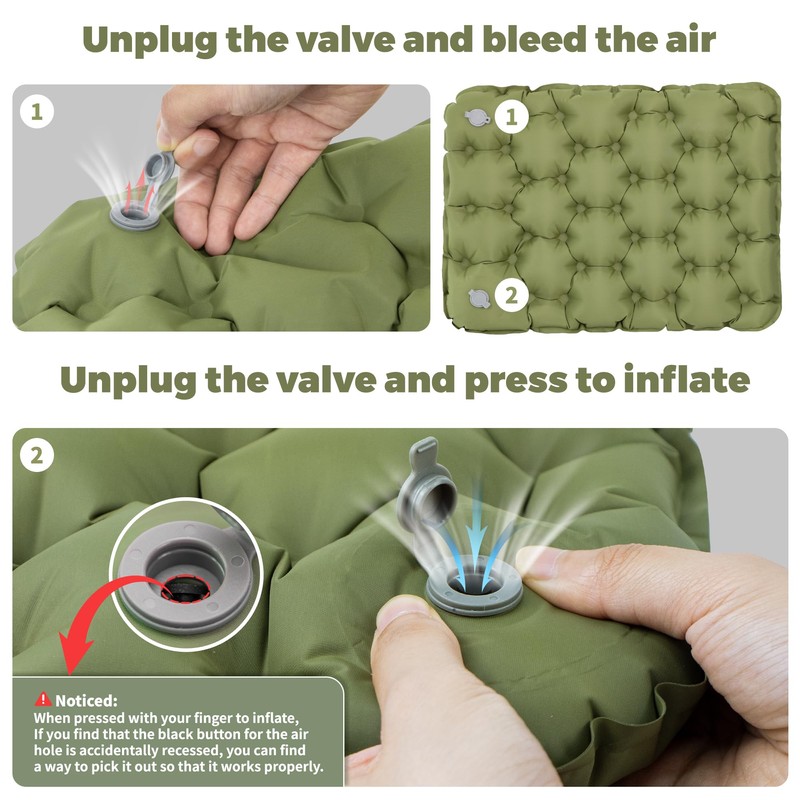 Unplug the valve and bleed the air

1

1

2

Unplug the valve and press to inflate

2

Noticed:
When pressed with your finger to inflate, If you find that the black button for the air hole is accidentally recessed, you can find a way to pick it out so that it works properly.