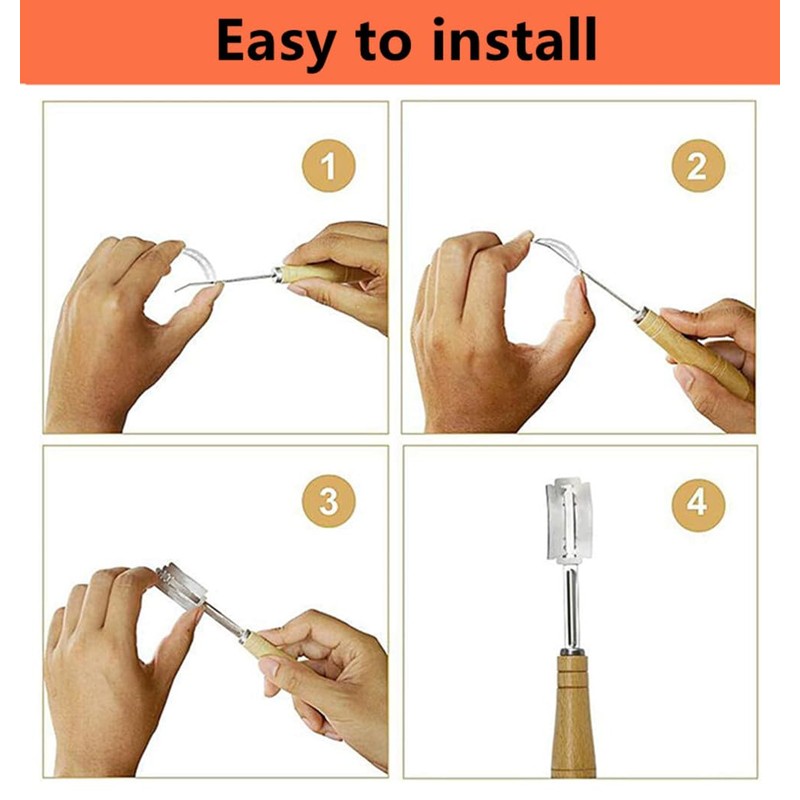 Easy to install

1

2

3

4