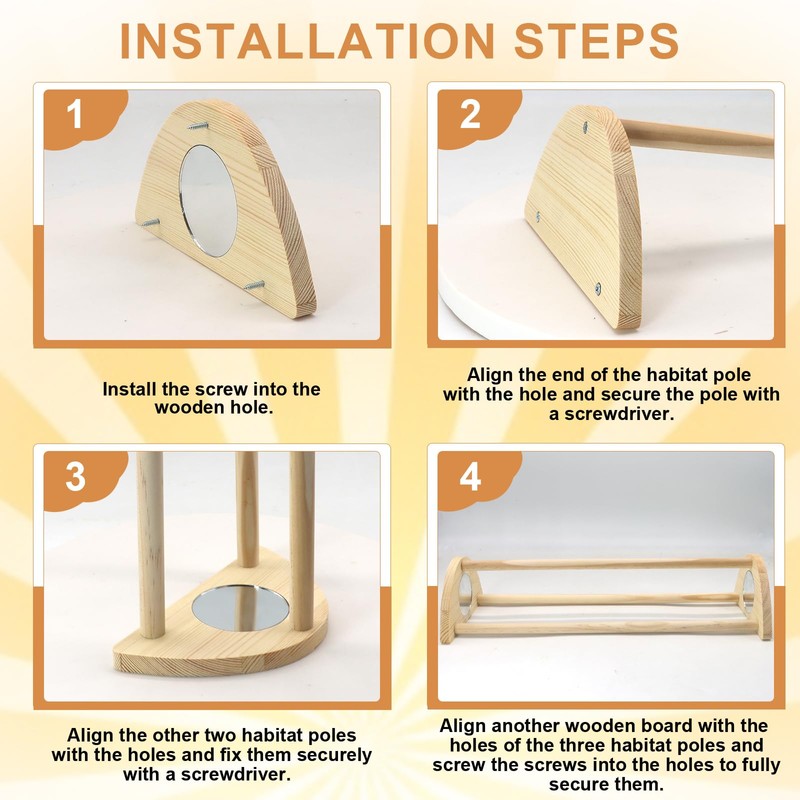 INSTALLATION STEPS

1

Install the screw into the wooden hole.

2

Align the end of the habitat pole with the hole and secure the pole with a screwdriver.

3

Align the other two habitat poles with the holes and fix them securely with a screwdriver.

4

Align another wooden board with the holes of the three habitat poles and screw the screws into the holes to fully secure them.