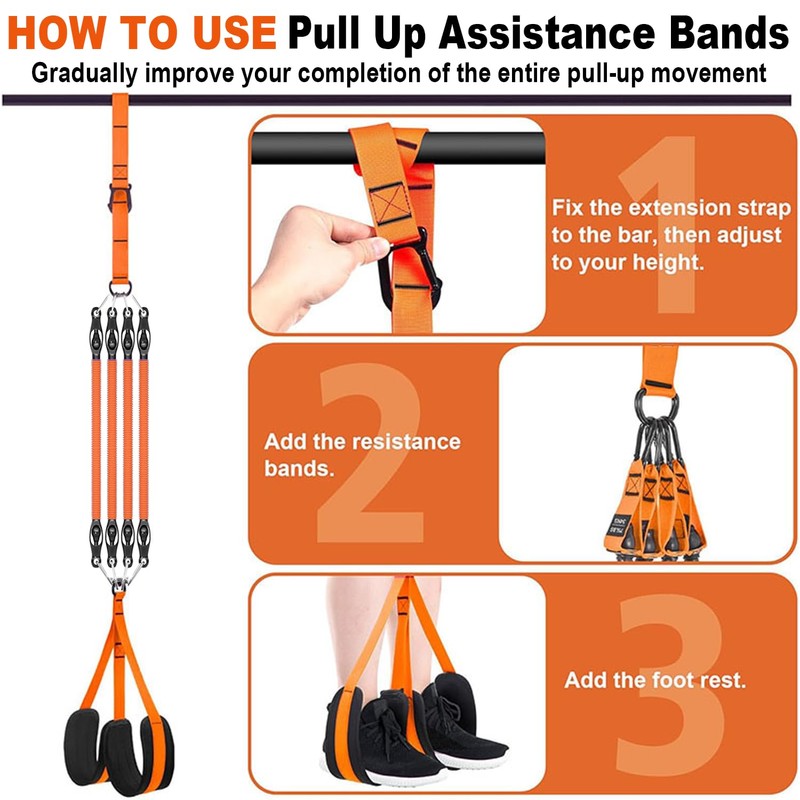 HOW TO USE Pull Up Assistance Bands
Gradually improve your completion of the entire pull-up movement

1
Fix the extension strap to the bar, then adjust to your height.

2
Add the resistance bands.

3
Add the foot rest.