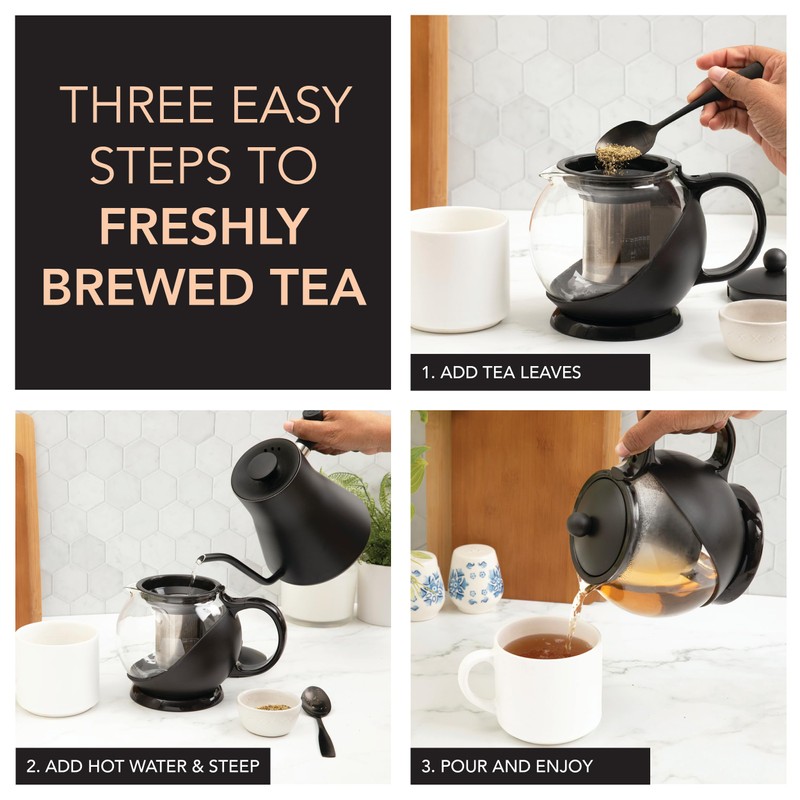 THREE EASY STEPS TO FRESHLY BREWED TEA

1. ADD TEA LEAVES

2. ADD HOT WATER & STEEP

3. POUR AND ENJOY