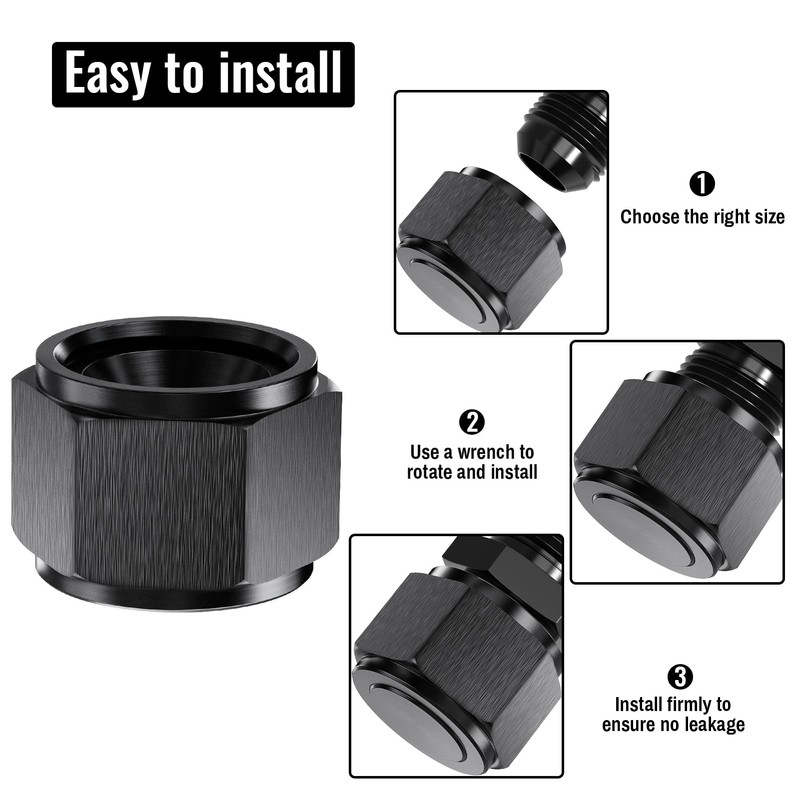 Easy to install

1
Choose the right size

2
Use a wrench to rotate and install

3
Install firmly to ensure no leakage