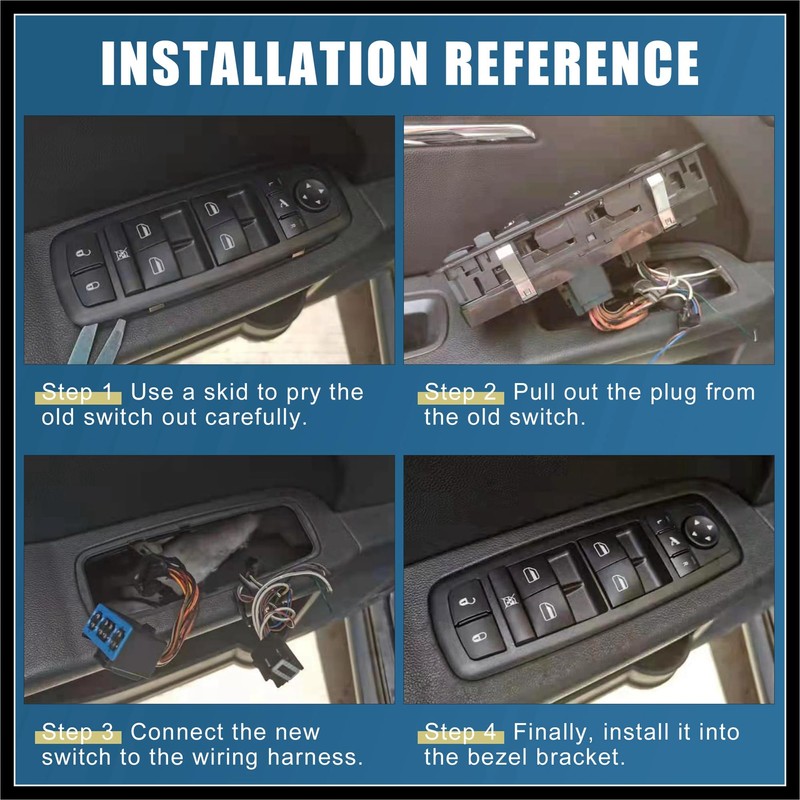 INSTALLATION REFERENCE

Step 1 Use a skid to pry the old switch out carefully.

Step 2 Pull out the plug from the old switch.

Step 3 Connect the new switch to the wiring harness.

Step 4 Finally, install it into the bezel bracket.