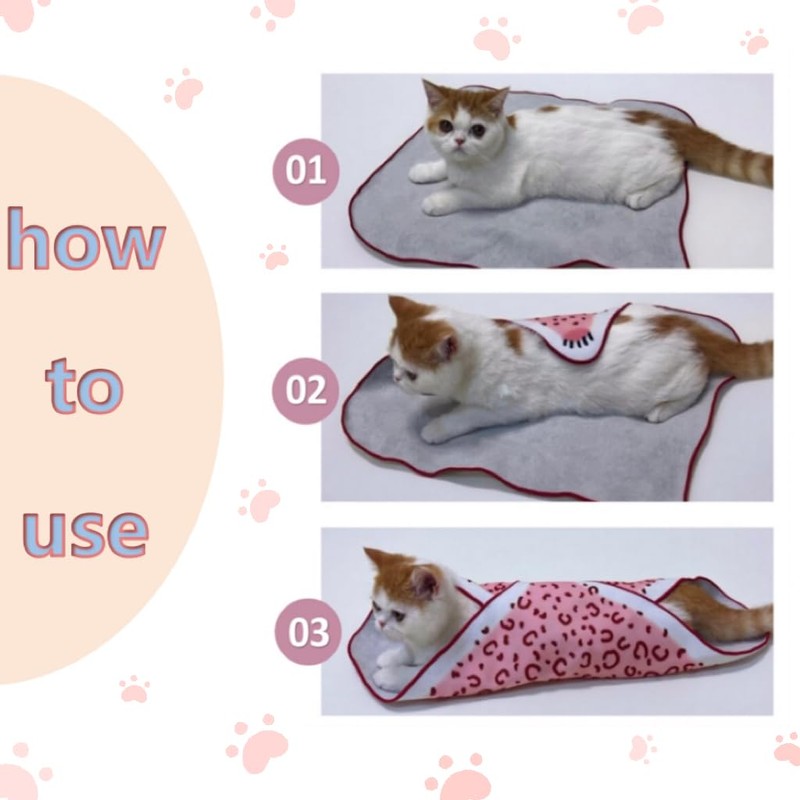 how

to

use

01

02

03