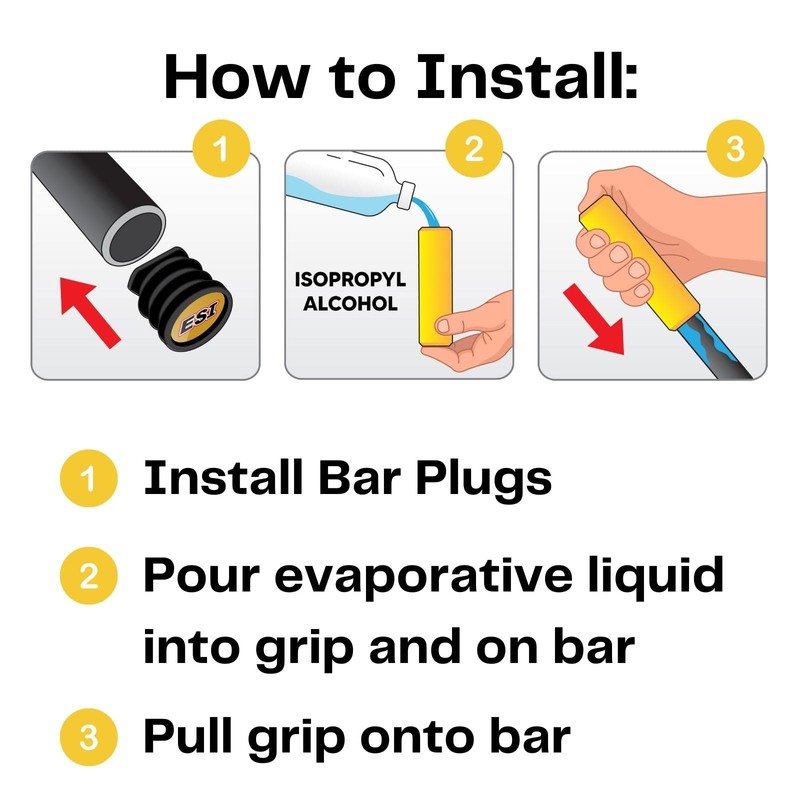 How to Install:

1

ESI

2

ISOPROPYL ALCOHOL

3

1 Install Bar Plugs

2 Pour evaporative liquid into grip and on bar

3 Pull grip onto bar