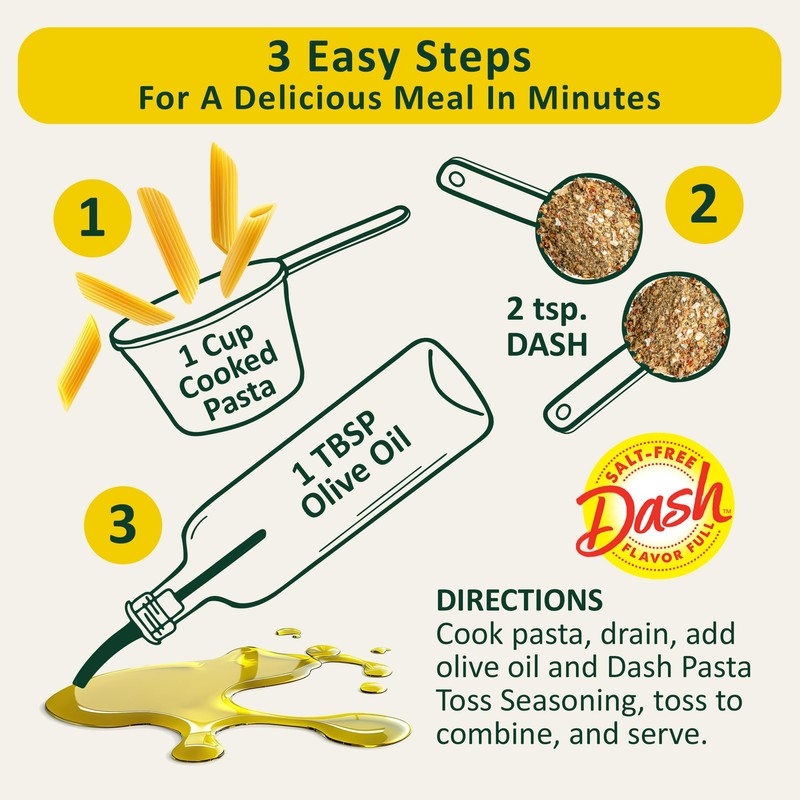 3 Easy Steps
For A Delicious Meal In Minutes

1

1 Cup Cooked Pasta

2

2 tsp. DASH

3

1 TBSP Olive Oil

SALT-FREE
Dash™
FLAVOR FULL

DIRECTIONS
Cook pasta, drain, add olive oil and Dash Pasta Toss Seasoning, toss to combine, and serve.