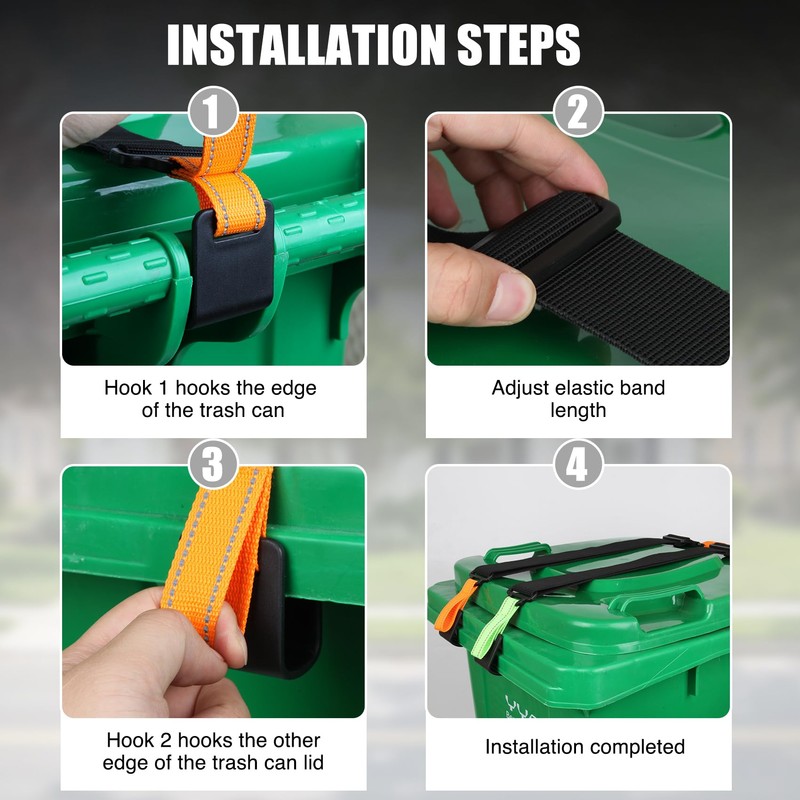 INSTALLATION STEPS

1

Hook 1 hooks the edge of the trash can

2

Adjust elastic band length

3

Hook 2 hooks the other edge of the trash can lid

4

Installation completed