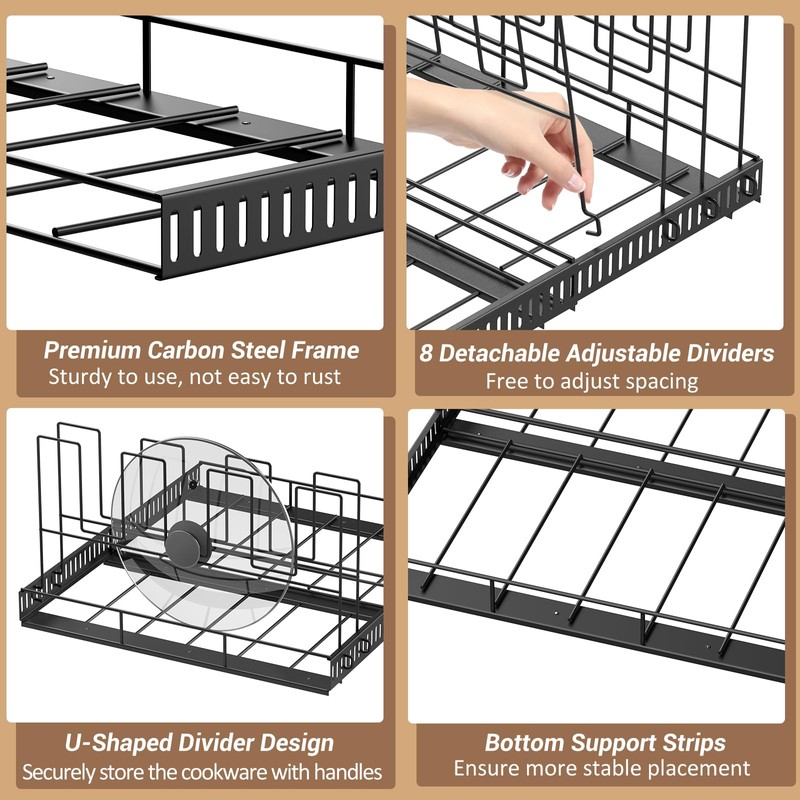 Premium Carbon Steel Frame
Sturdy to use, not easy to rust

8 Detachable Adjustable Dividers
Free to adjust spacing

U-Shaped Divider Design
Securely store the cookware with handles

Bottom Support Strips
Ensure more stable placement