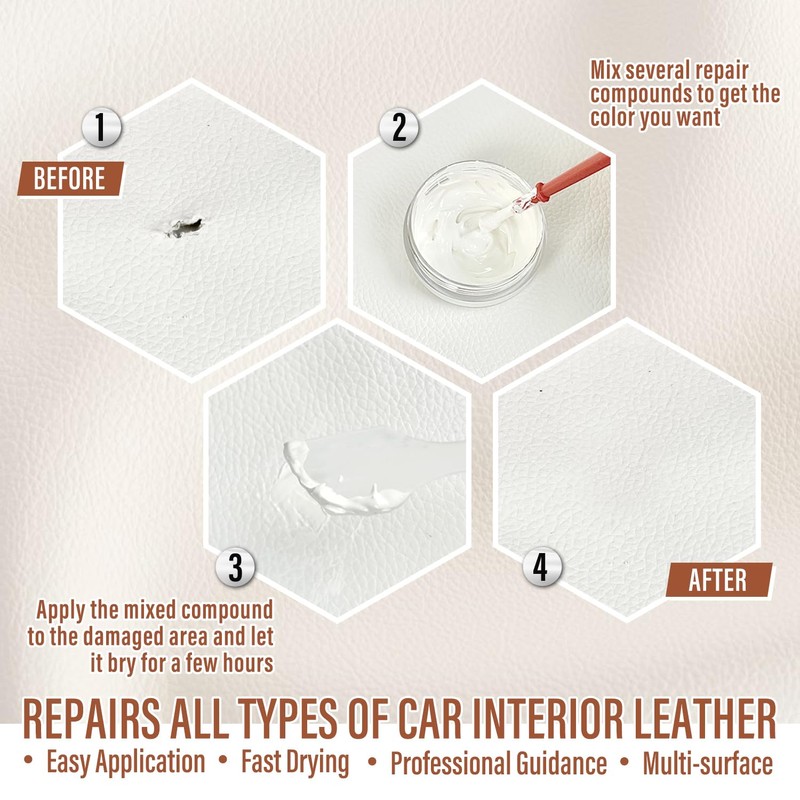 1

BEFORE

2

Mix several repair compounds to get the color you want

3

Apply the mixed compound to the damaged area and let it bry for a few hours

4

AFTER

REPAIRS ALL TYPES OF CAR INTERIOR LEATHER

• Easy Application • Fast Drying • Professional Guidance • Multi-surface