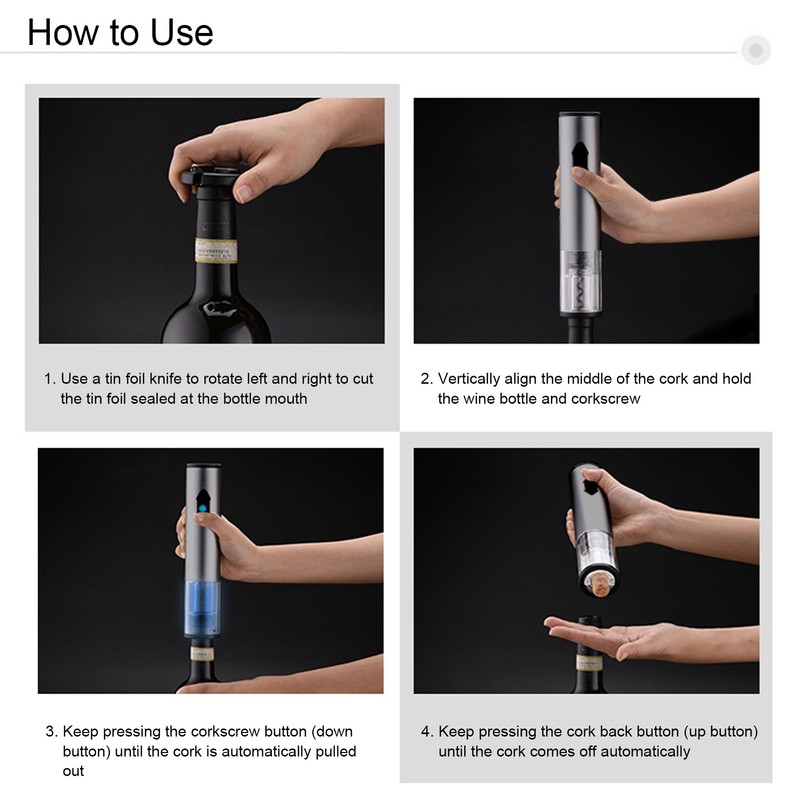 How to Use

1. Use a tin foil knife to rotate left and right to cut the tin foil sealed at the bottle mouth

2. Vertically align the middle of the cork and hold the wine bottle and corkscrew

3. Keep pressing the corkscrew button (down button) until the cork is automatically pulled out

4. Keep pressing the cork back button (up button) until the cork comes off automatically