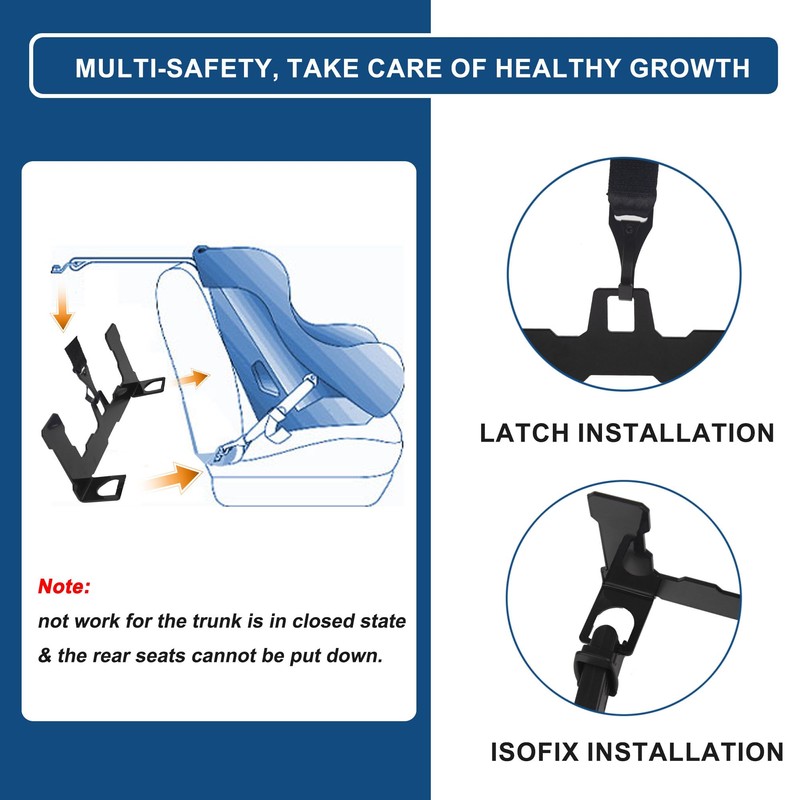 MULTI-SAFETY, TAKE CARE OF HEALTHY GROWTH

Note:
not work for the trunk is in closed state & the rear seats cannot be put down.

LATCH INSTALLATION

ISOFIX INSTALLATION