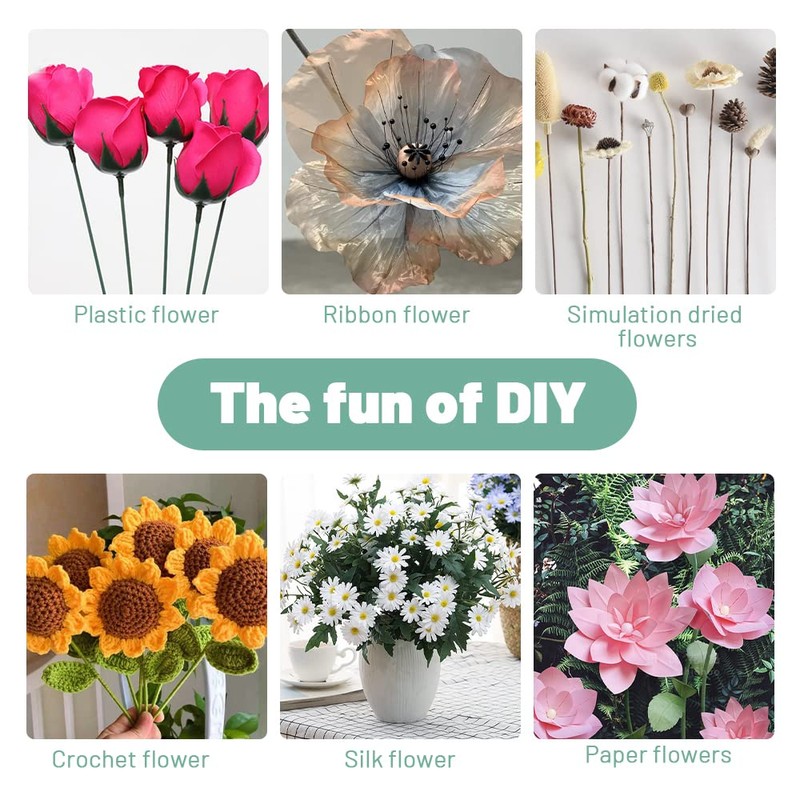 Plastic flower

Ribbon flower

Simulation dried flowers

The fun of DIY

Crochet flower

Silk flower

Paper flowers