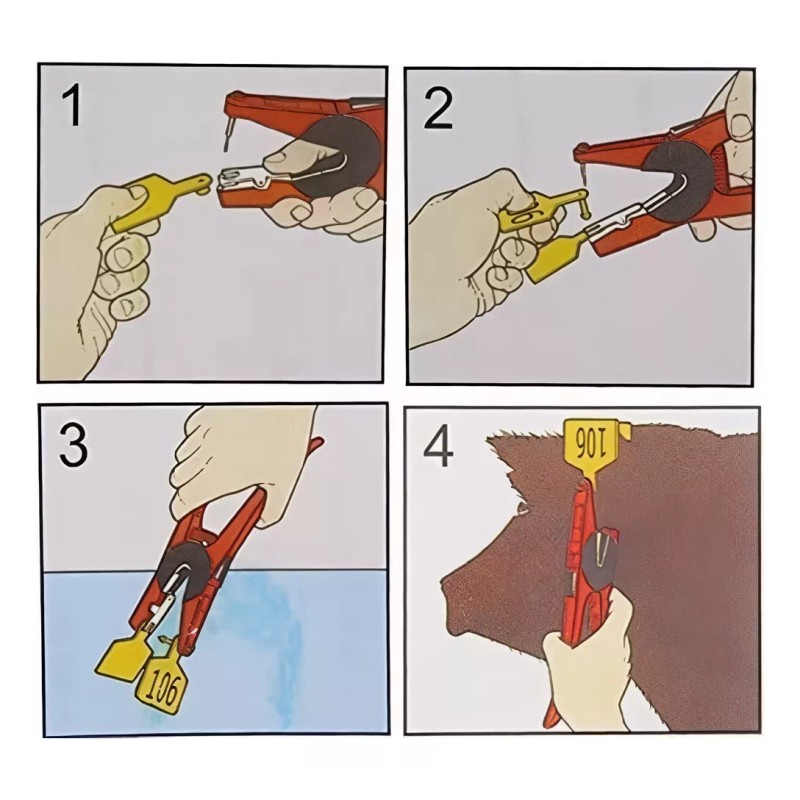 1

2

3

106

4

106