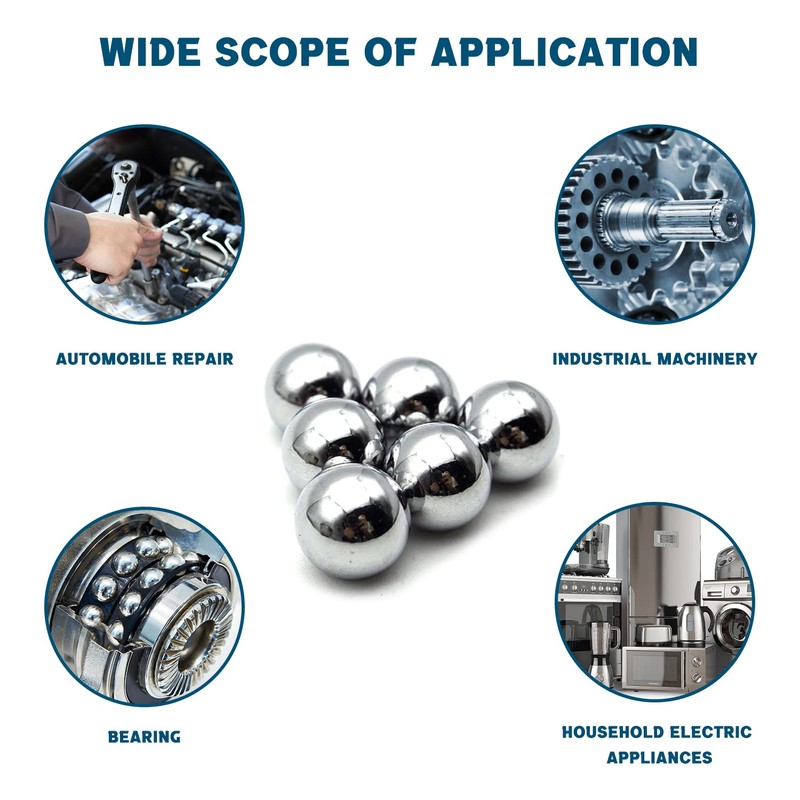 WIDE SCOPE OF APPLICATION

AUTOMOBILE REPAIR

INDUSTRIAL MACHINERY

BEARING

HOUSEHOLD ELECTRIC APPLIANCES