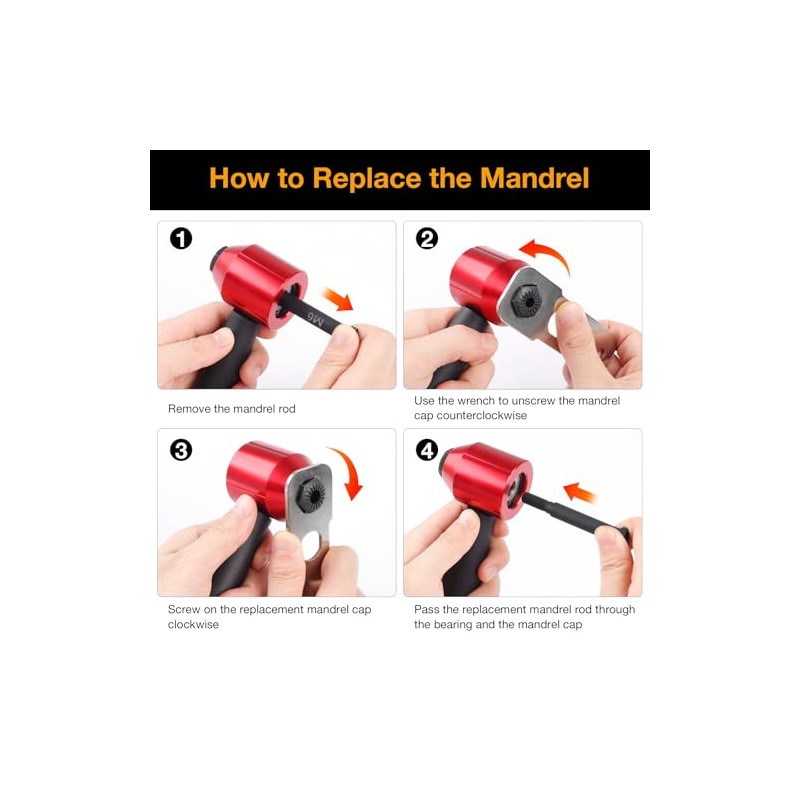 How to Replace the Mandrel

1

M6

Remove the mandrel rod

2

Use the wrench to unscrew the mandrel cap counterclockwise

3

Screw on the replacement mandrel cap clockwise

4

Pass the replacement mandrel rod through the bearing and the mandrel cap