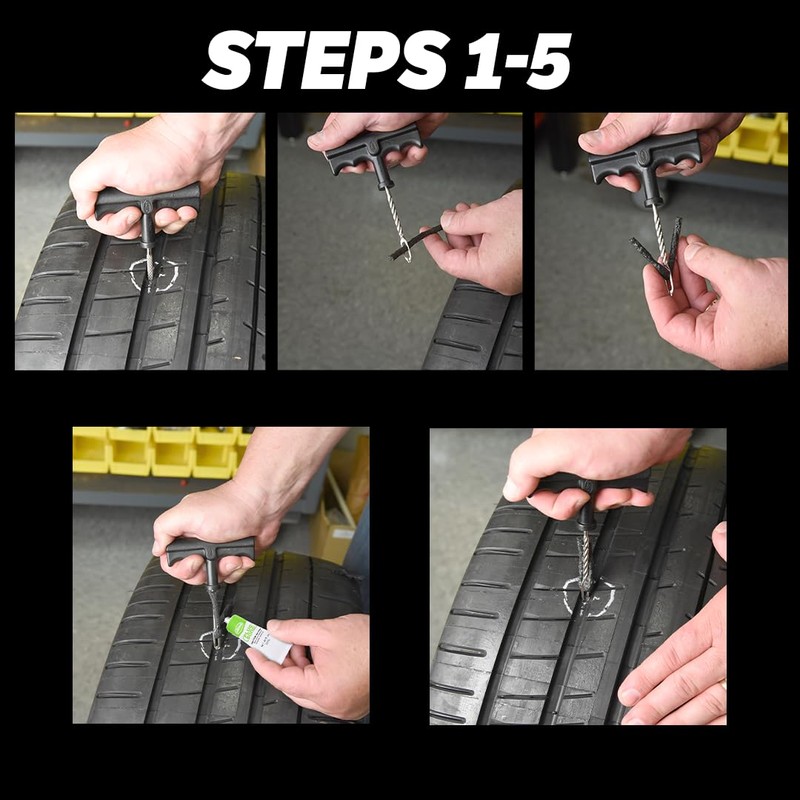 STEPS 1-5