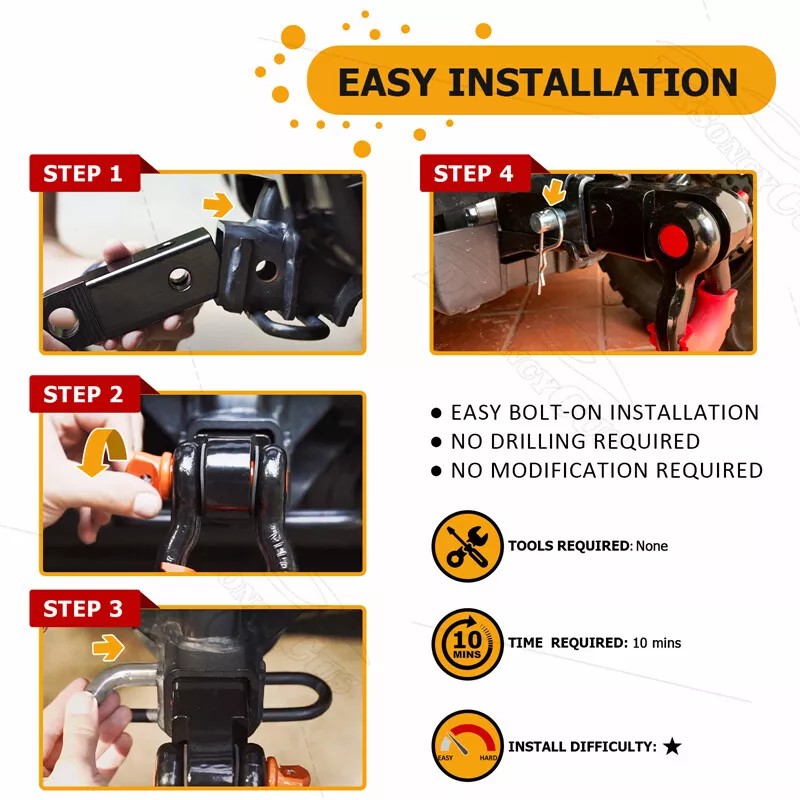 EASY INSTALLATION

STEP 1

STEP 2

STEP 3

STEP 4

● EASY BOLT-ON INSTALLATION
● NO DRILLING REQUIRED
● NO MODIFICATION REQUIRED

TOOLS REQUIRED: None

10 MINS

TIME REQUIRED: 10 mins

EASY HARD

INSTALL DIFFICULTY: ★