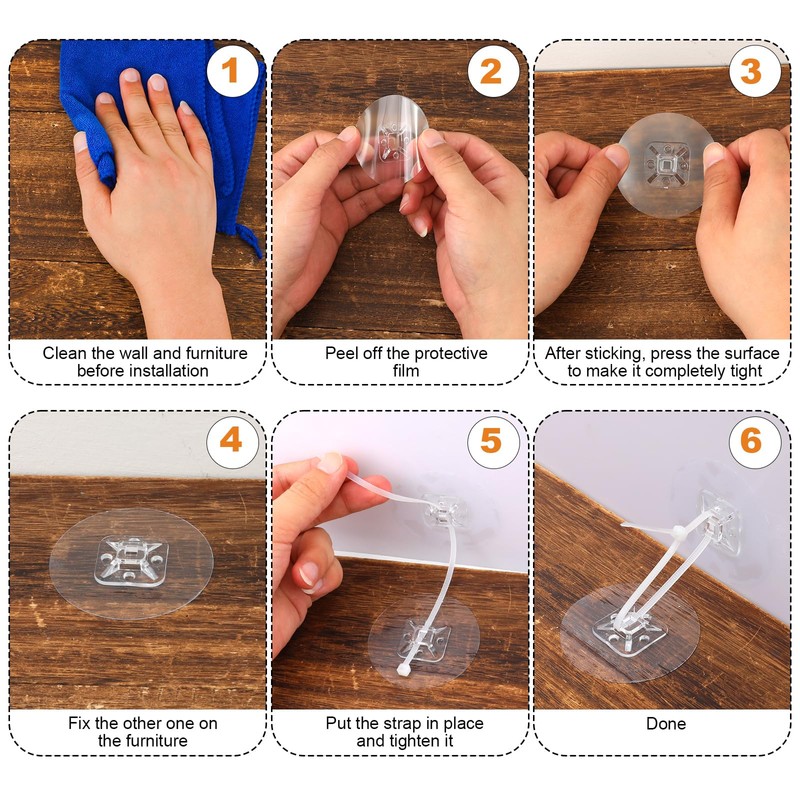 1

Clean the wall and furniture before installation

2

Peel off the protective film

3

After sticking, press the surface to make it completely tight

4

Fix the other one on the furniture

5

Put the strap in place and tighten it

6

Done