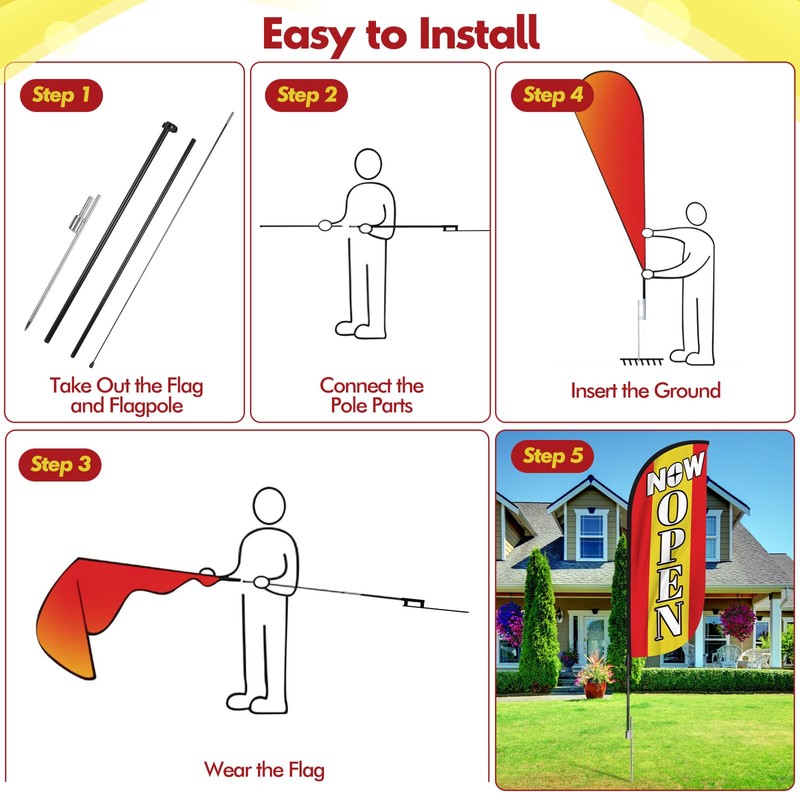 Easy to Install

Step 1

Take Out the Flag and Flagpole

Step 2

Connect the Pole Parts

Step 4

Insert the Ground

Step 3

Wear the Flag

Step 5

NOW OPEN