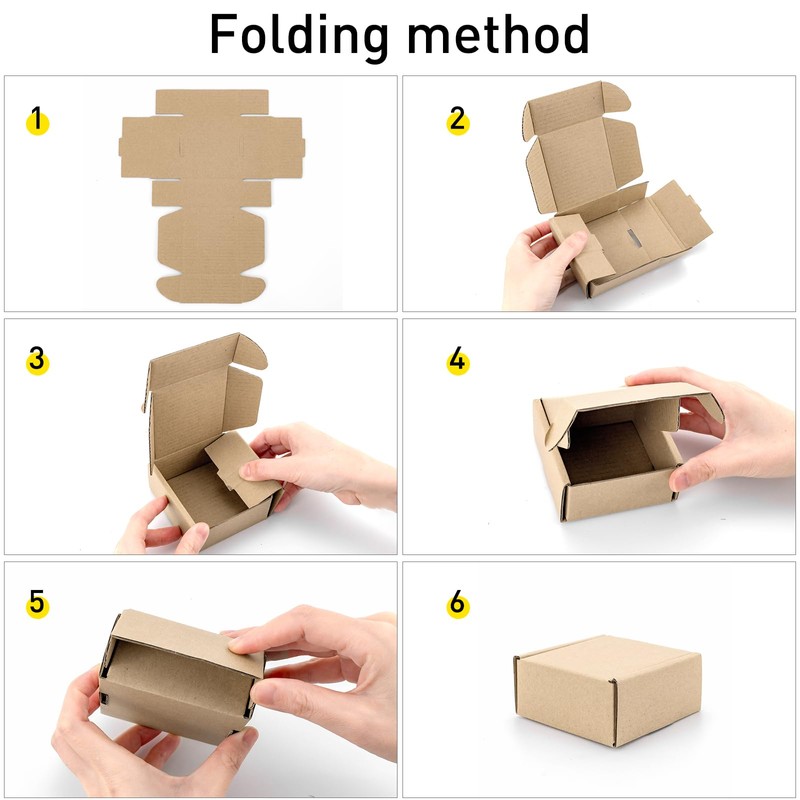 Folding method

1

2

3

4

5

6