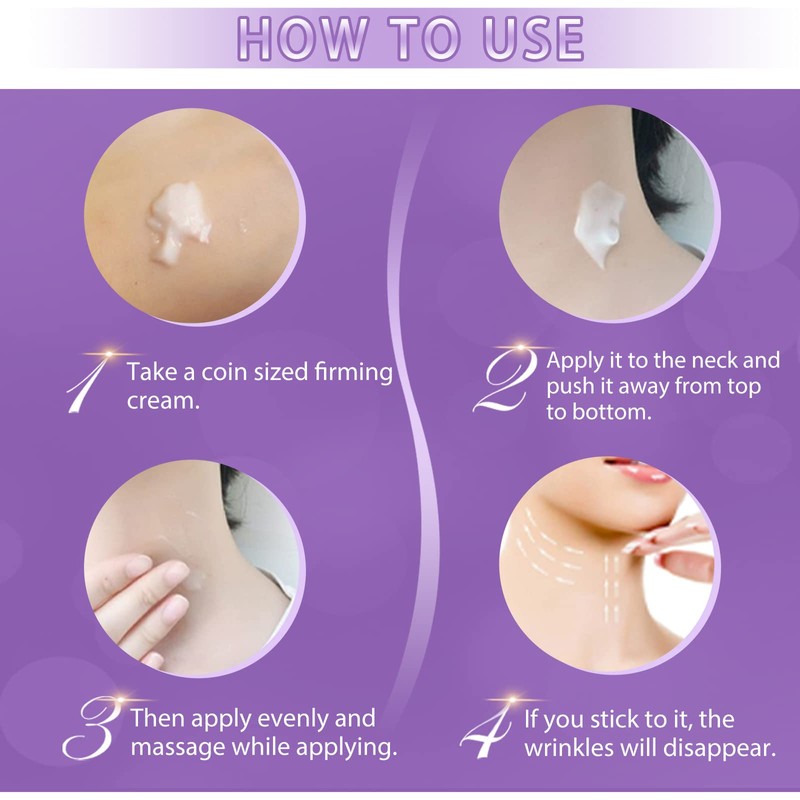 HOW TO USE

1 Take a coin sized firming cream.

2 Apply it to the neck and push it away from top to bottom.

3 Then apply evenly and massage while applying.

4 If you stick to it, the wrinkles will disappear.