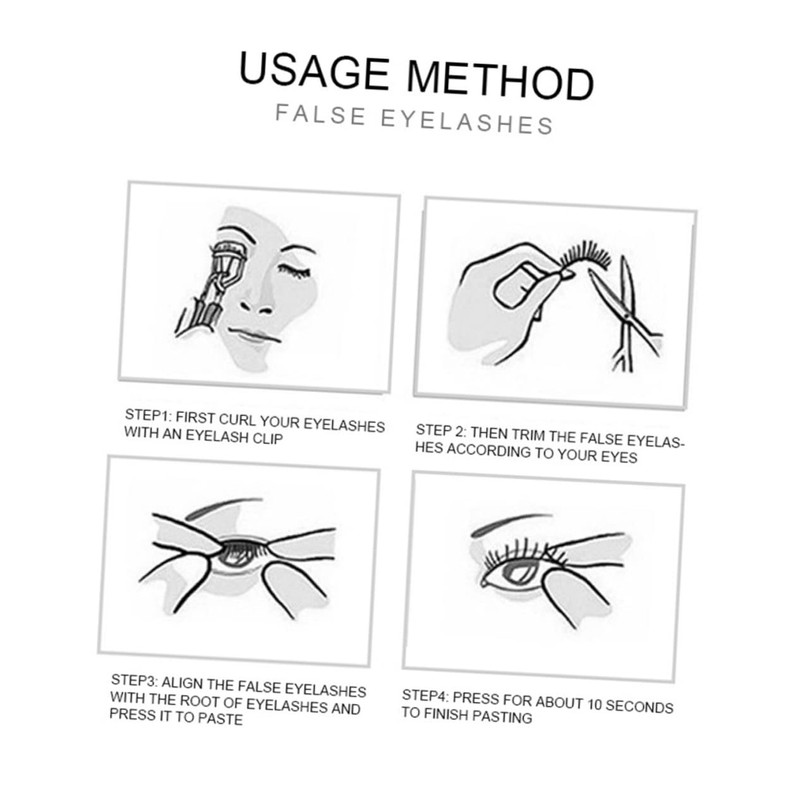 USAGE METHOD
FALSE EYELASHES

STEP1: FIRST CURL YOUR EYELASHES WITH AN EYELASH CLIP

STEP 2: THEN TRIM THE FALSE EYELASHES ACCORDING TO YOUR EYES

STEP3: ALIGN THE FALSE EYELASHES WITH THE ROOT OF EYELASHES AND PRESS IT TO PASTE

STEP4: PRESS FOR ABOUT 10 SECONDS TO FINISH PASTING