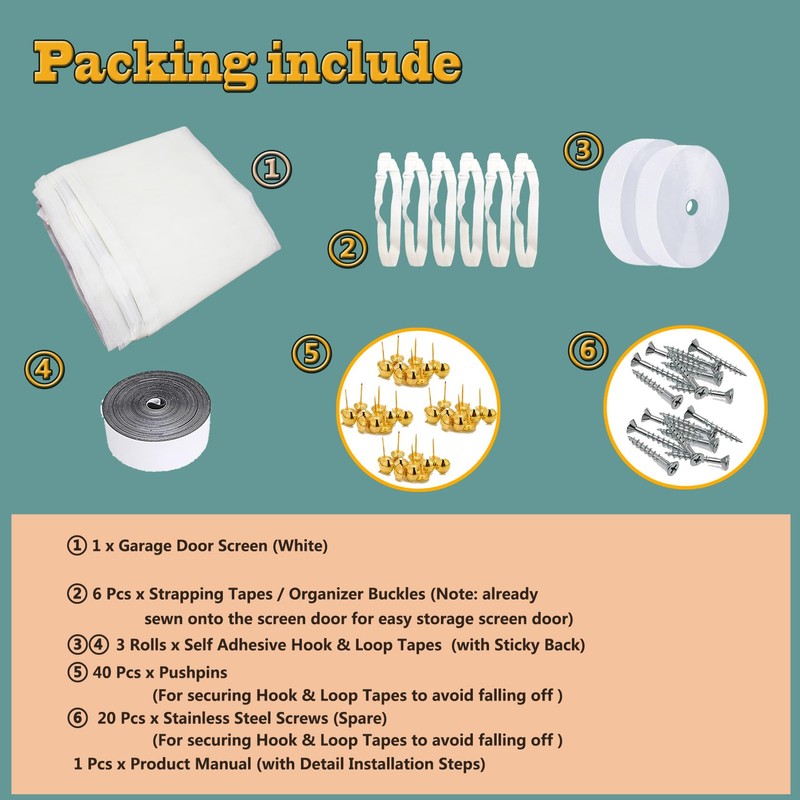 Packing include

①

②

③

④

⑤

⑥

① 1 x Garage Door Screen (White)

② 6 Pcs x Strapping Tapes / Organizer Buckles (Note: already sewn onto the screen door for easy storage screen door)

③④ 3 Rolls x Self Adhesive Hook & Loop Tapes (with Sticky Back)

⑤ 40 Pcs x Pushpins
(For securing Hook & Loop Tapes to avoid falling off )

⑥ 20 Pcs x Stainless Steel Screws (Spare)
(For securing Hook & Loop Tapes to avoid falling off )

1 Pcs x Product Manual (with Detail Installation Steps)