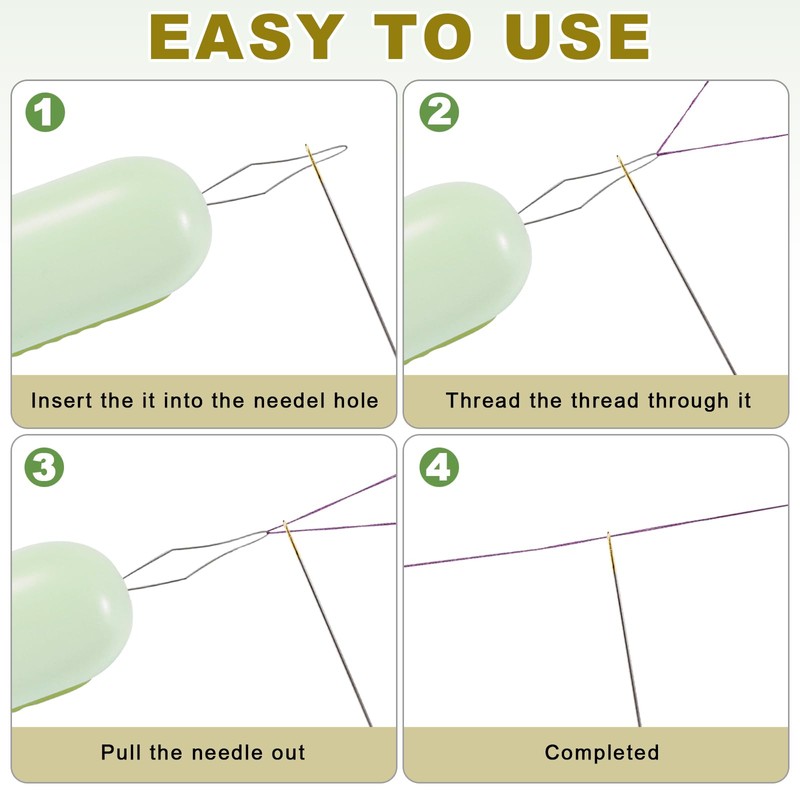 EASY TO USE

1

Insert the it into the needel hole

2

Thread the thread through it

3

Pull the needle out

4

Completed