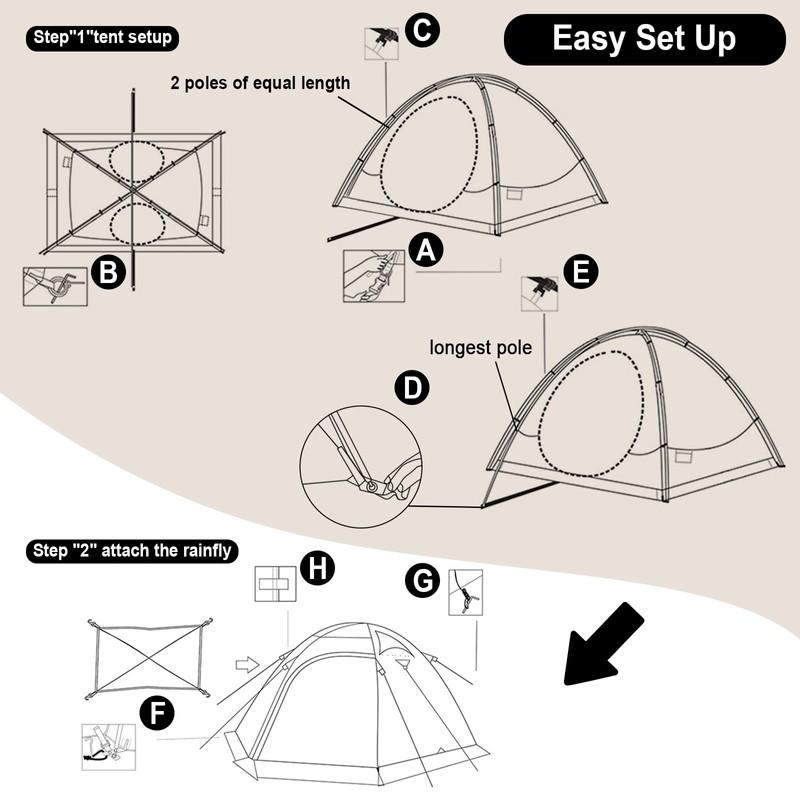 Step"1"tent setup

Easy Set Up

C

2 poles of equal length

B

A

E

longest pole

D

Step "2" attach the rainfly

H

G

F