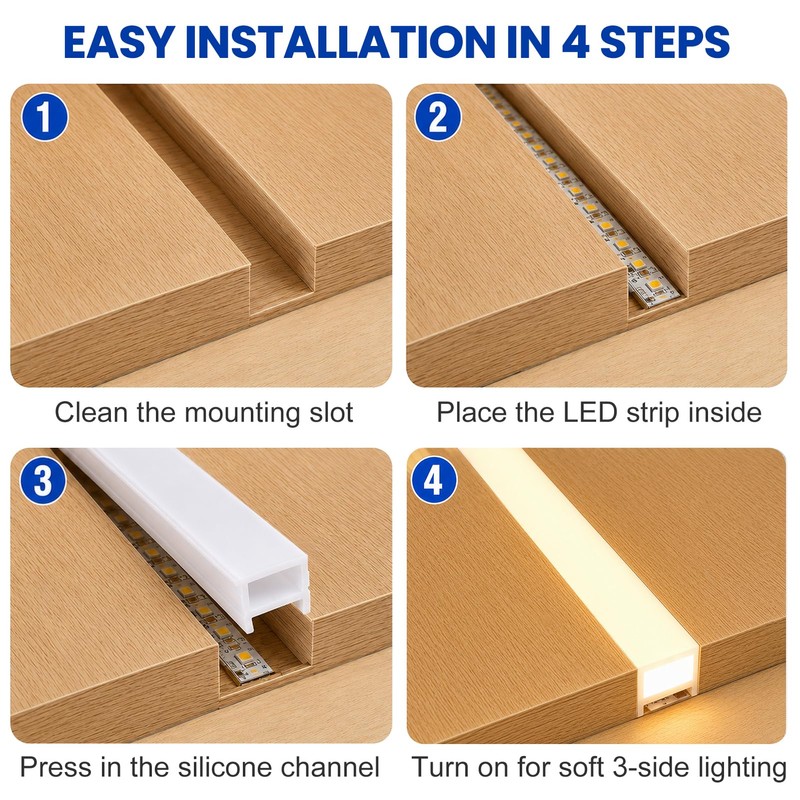 EASY INSTALLATION IN 4 STEPS

1

Clean the mounting slot

2

Place the LED strip inside

3

Press in the silicone channel

4

Turn on for soft 3-side lighting