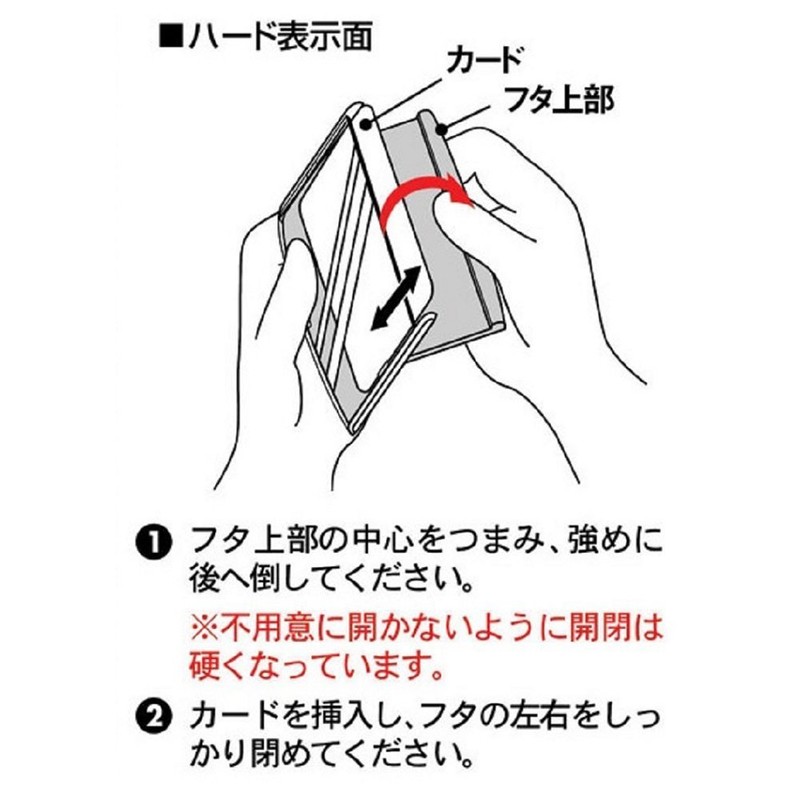 ■ハード表示面

カード

フタ上部

❶ フタ上部の中心をつまみ、強めに後へ倒してください。

※不用意に開かないように開閉は硬くなっています。

❷ カードを挿入し、フタの左右をしっかり閉めてください。