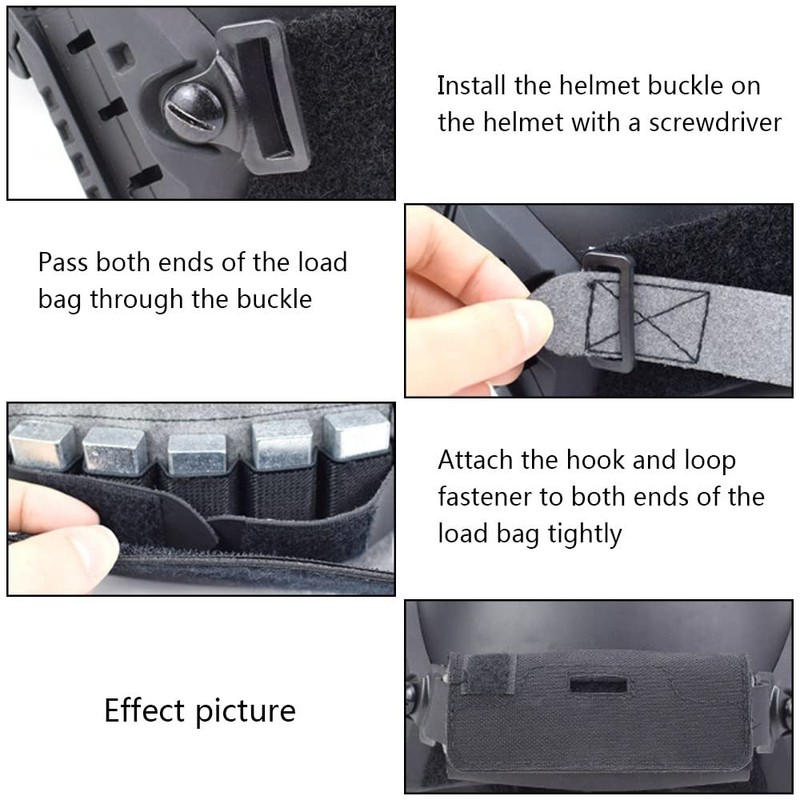 Install the helmet buckle on the helmet with a screwdriver

Pass both ends of the load bag through the buckle

Attach the hook and loop fastener to both ends of the load bag tightly

Effect picture