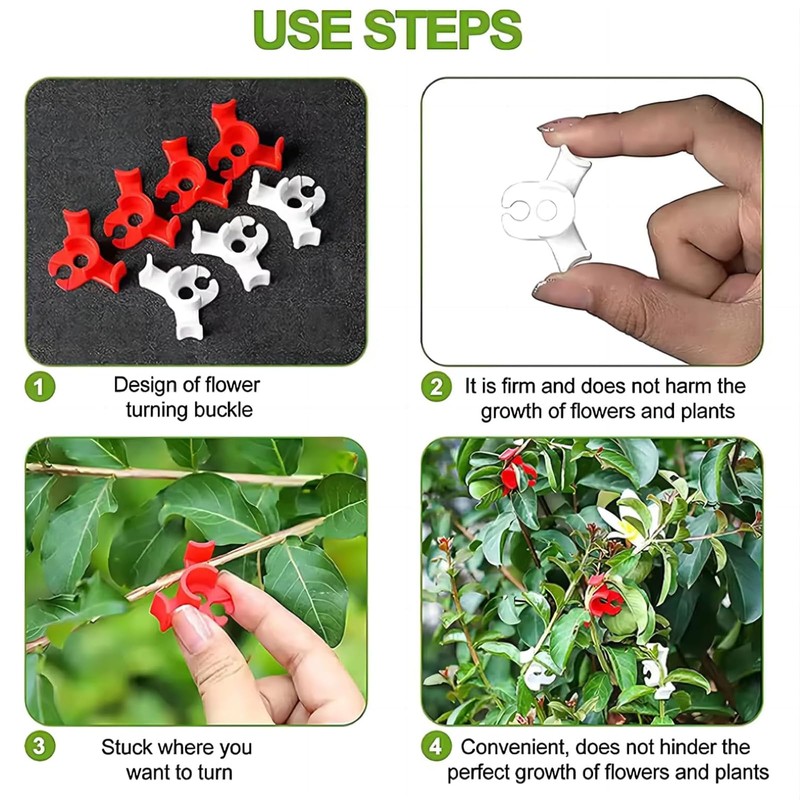 USE STEPS

1 Design of flower turning buckle

2 It is firm and does not harm the growth of flowers and plants

3 Stuck where you want to turn

4 Convenient, does not hinder the perfect growth of flowers and plants