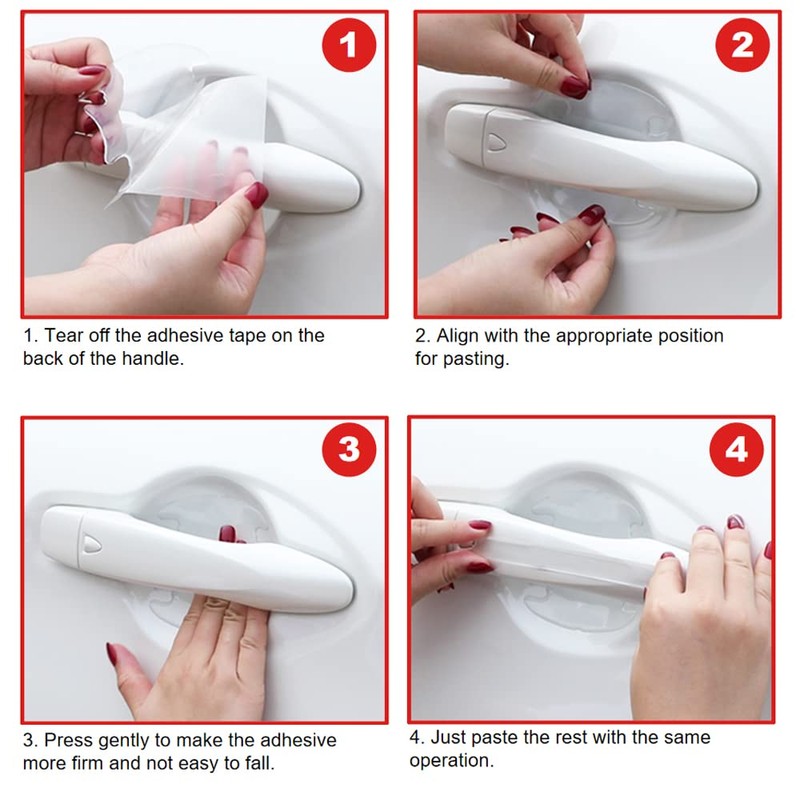 1

1. Tear off the adhesive tape on the back of the handle.

2

2. Align with the appropriate position for pasting.

3

3. Press gently to make the adhesive more firm and not easy to fall.

4

4. Just paste the rest with the same operation.