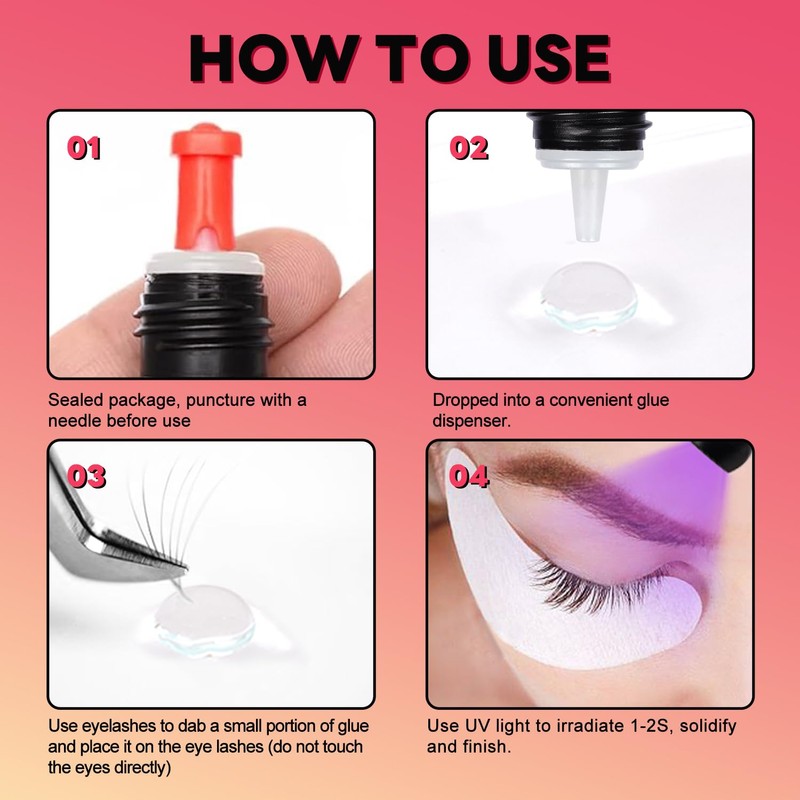 HOW TO USE

01

Sealed package, puncture with a needle before use

02

Dropped into a convenient glue dispenser.

03

Use eyelashes to dab a small portion of glue and place it on the eye lashes (do not touch the eyes directly)

04

Use UV light to irradiate 1-2S, solidify and finish.