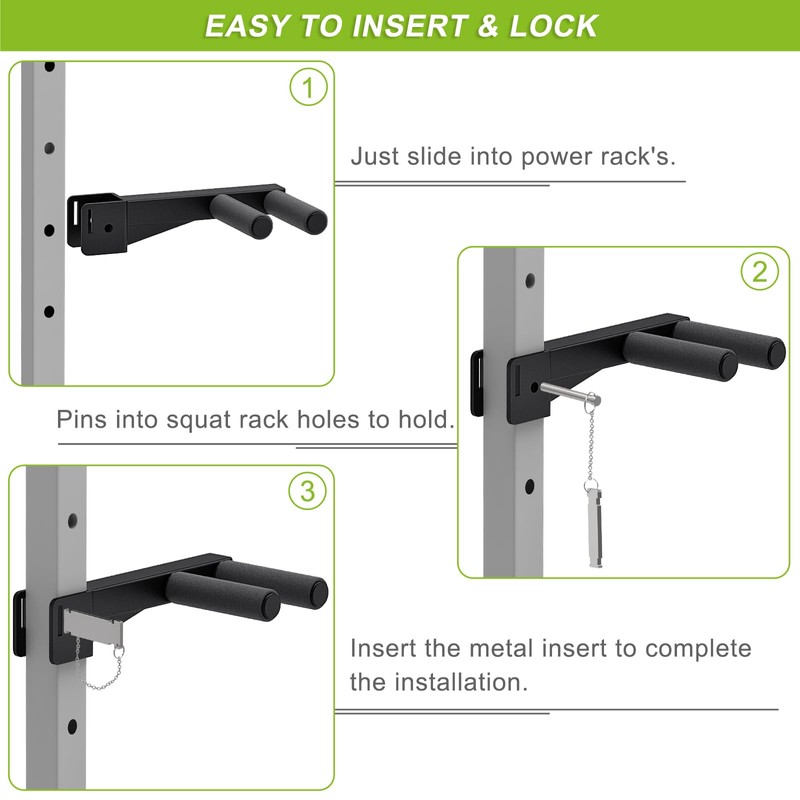 EASY TO INSERT & LOCK

1

Just slide into power rack's.

2

Pins into squat rack holes to hold.

3

Insert the metal insert to complete the installation.